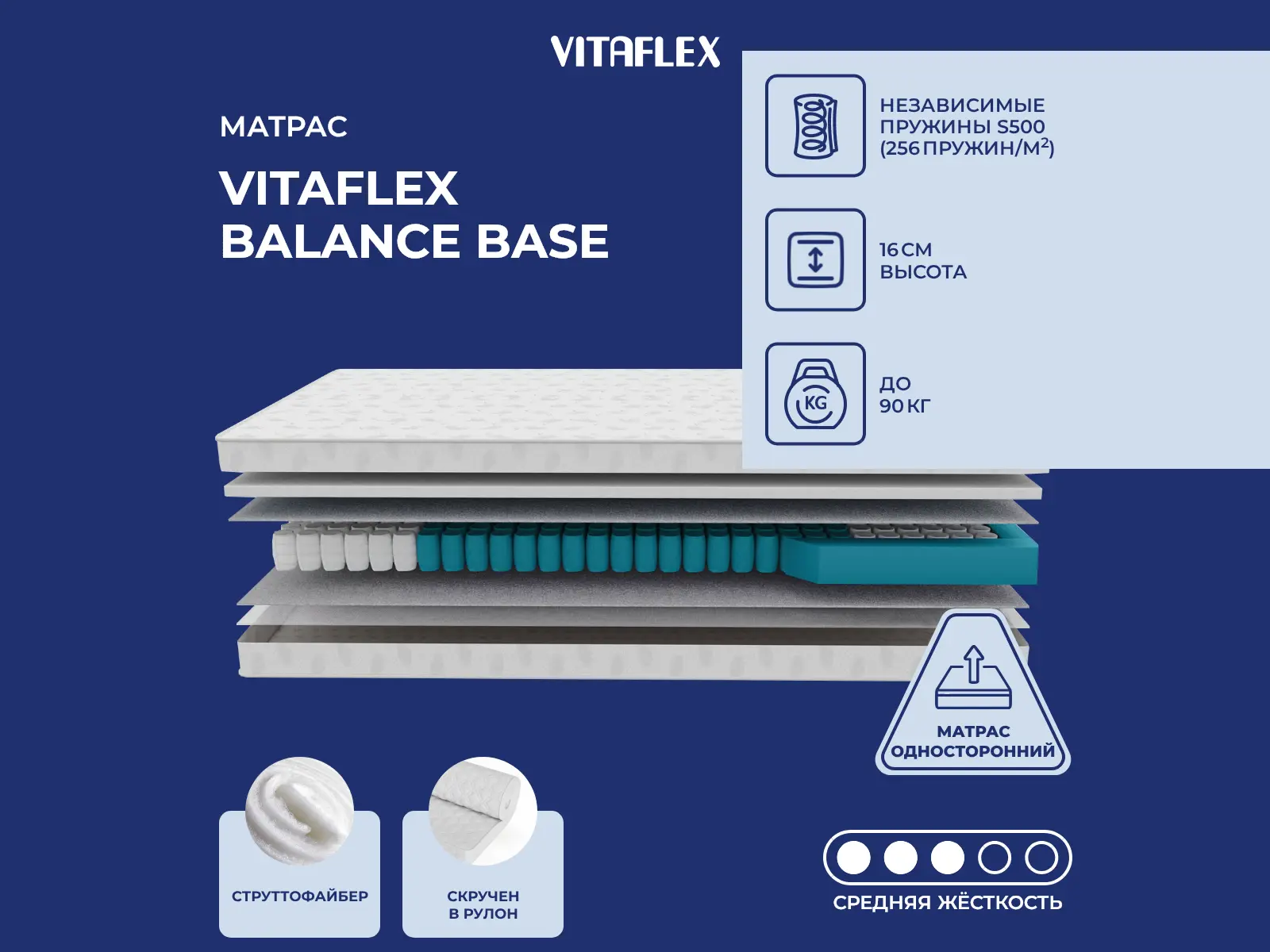 VITAFLEX

МАТРАС

VITAFLEX BALANCE BASE

НЕЗАВИСИМЫЕ ПРУЖИНЫ S500 (256 ПРУЖИН/М$^2$)

16 СМ ВЫСОТА

KG

ДО 90 КГ

МАТРАС ОДНОСТОРОННИЙ

СТРУТТОФАЙБЕР

СКРУЧЕН В РУЛОН

СРЕДНЯЯ ЖЁСТКОСТЬ