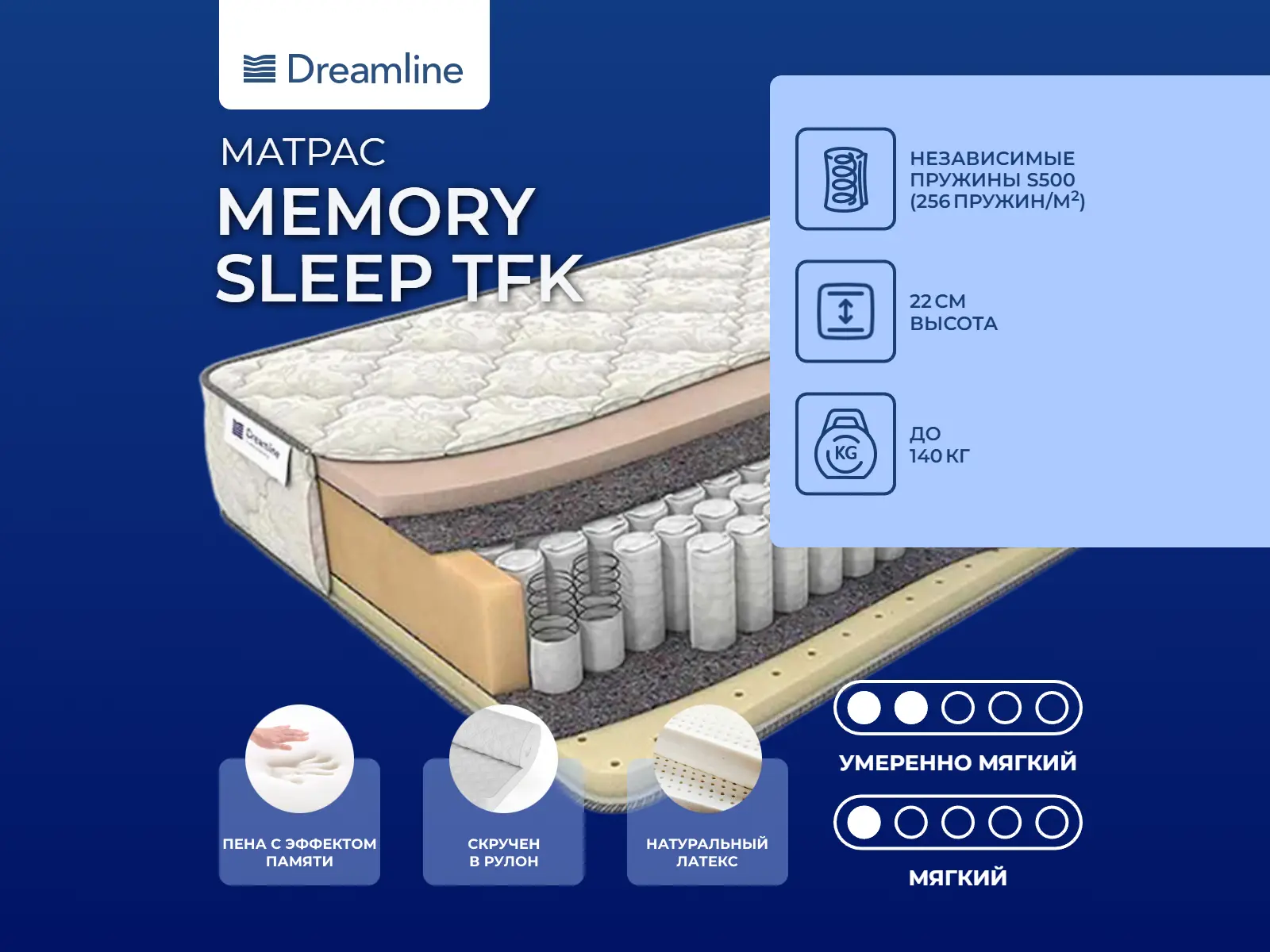 Dreamline

МАТРАС
MEMORY SLEEP TFK

НЕЗАВИСИМЫЕ ПРУЖИНЫ S500 (256 ПРУЖИН/М$^2$)

22 СМ
ВЫСОТА

KG

ДО
140 КГ

Dreamline

ПЕНА С ЭФФЕКТОМ ПАМЯТИ

СКРУЧЕН В РУЛОН

НАТУРАЛЬНЫЙ ЛАТЕКС

УМЕРЕННО МЯГКИЙ

МЯГКИЙ