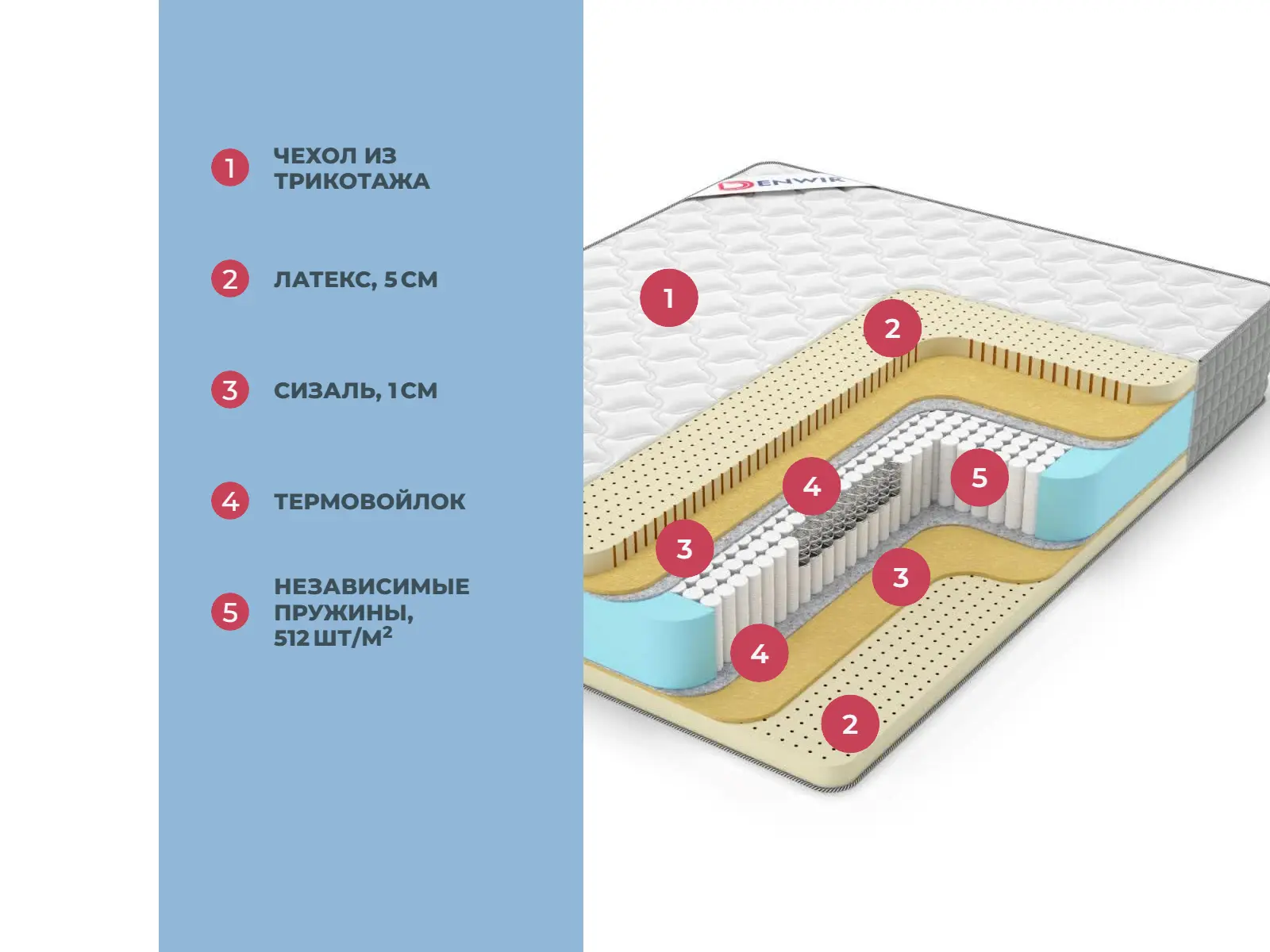 1 ЧЕХОЛ ИЗ ТРИКОТАЖА

2 ЛАТЕКС, 5 СМ

3 СИЗАЛЬ, 1 СМ

4 ТЕРМОВОЙЛОК

5 НЕЗАВИСИМЫЕ ПРУЖИНЫ, 512 ШТ/М$^2$

DENWIR

1

2

4

5

3

3

4

2