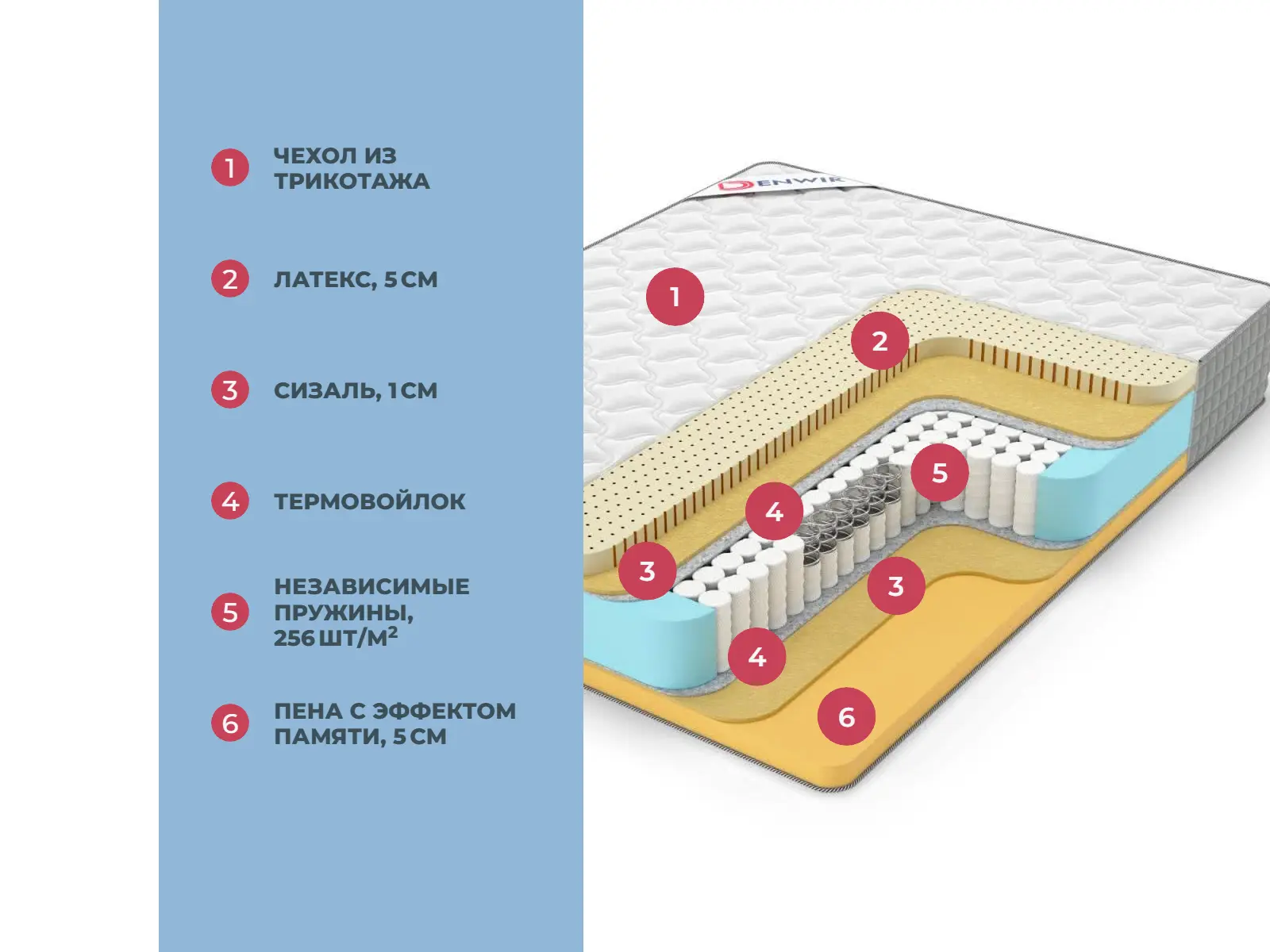 1 ЧЕХОЛ ИЗ ТРИКОТАЖА

2 ЛАТЕКС, 5 СМ

3 СИЗАЛЬ, 1 СМ

4 ТЕРМОВОЙЛОК

5 НЕЗАВИСИМЫЕ ПРУЖИНЫ, 256 ШТ/М$^2$

6 ПЕНА С ЭФФЕКТОМ ПАМЯТИ, 5 СМ

DENWIR

1

2

5

4

3

3

4

6