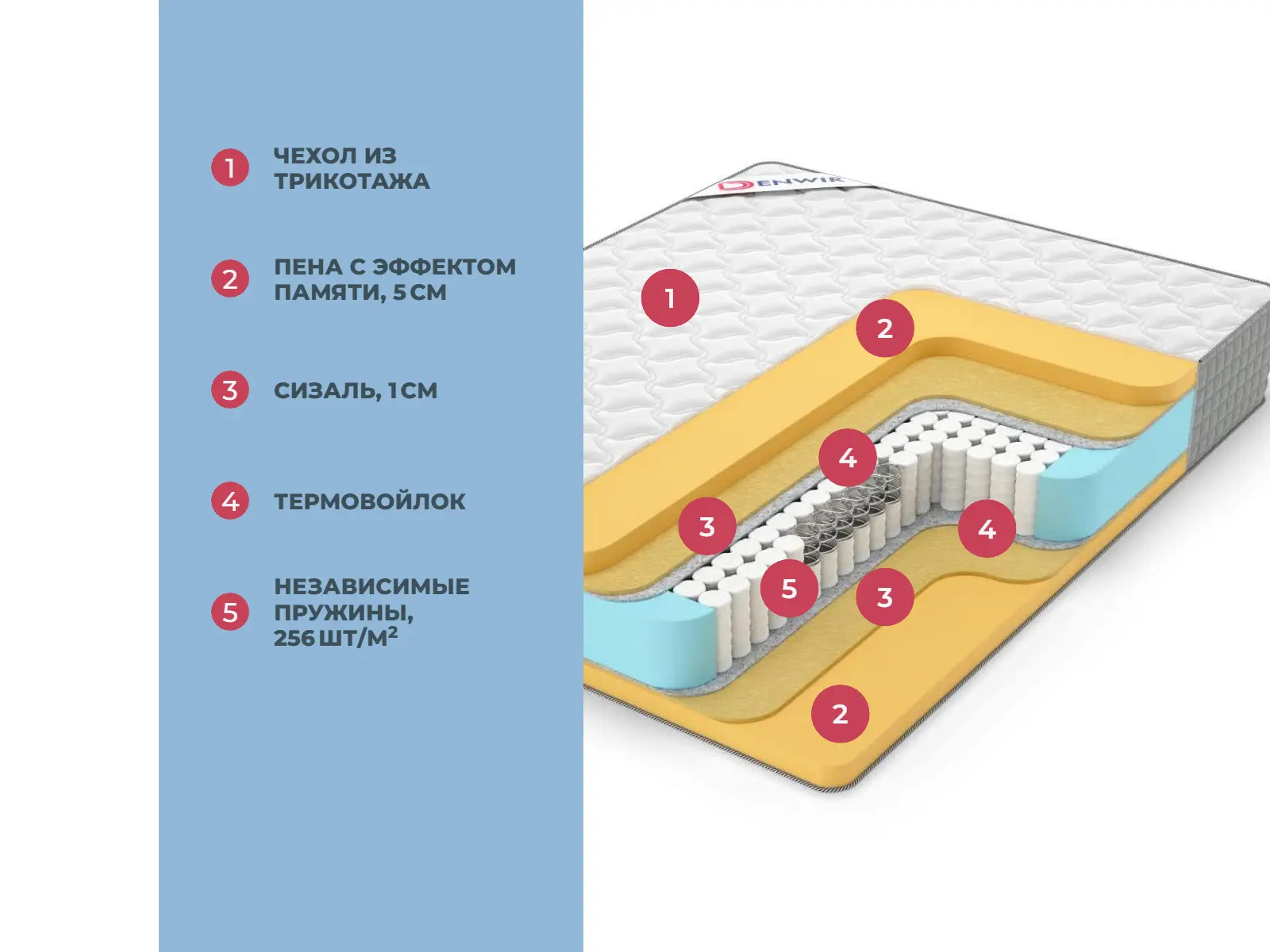 1 ЧЕХОЛ ИЗ ТРИКОТАЖА

2 ПЕНА С ЭФФЕКТОМ ПАМЯТИ, 5 СМ

3 СИЗАЛЬ, 1 СМ

4 ТЕРМОВОЙЛОК

5 НЕЗАВИСИМЫЕ ПРУЖИНЫ, 256 ШТ/М$^2$

DENWIR

1

2

4

3

4

5

3

2