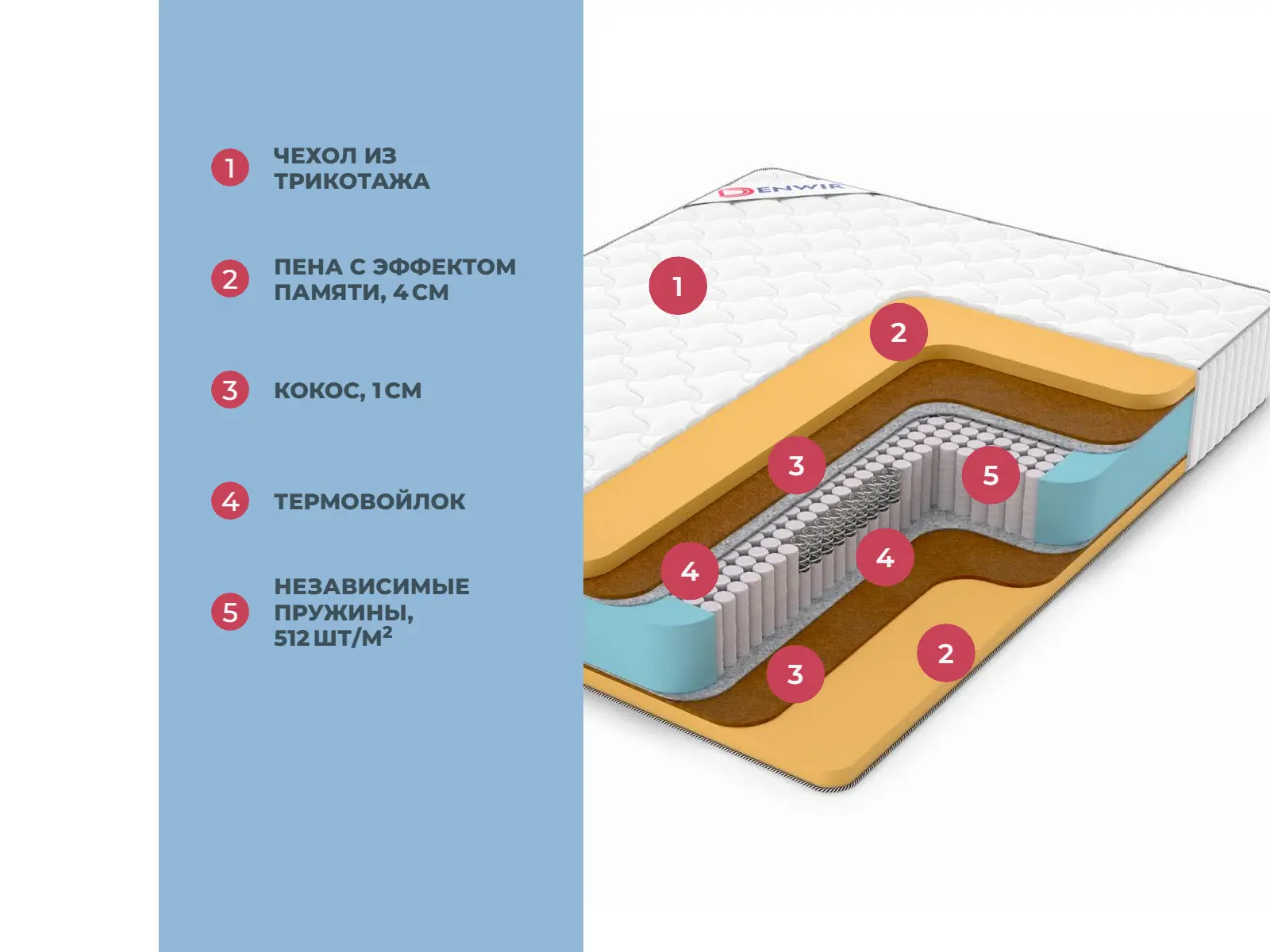 1 ЧЕХОЛ ИЗ ТРИКОТАЖА

2 ПЕНА С ЭФФЕКТОМ ПАМЯТИ, 4 СМ

3 КОКОС, 1 СМ

4 ТЕРМОВОЙЛОК

5 НЕЗАВИСИМЫЕ ПРУЖИНЫ, 512 ШТ/М$^2$

DENWIR

1

2

3

5

4

4

3

2