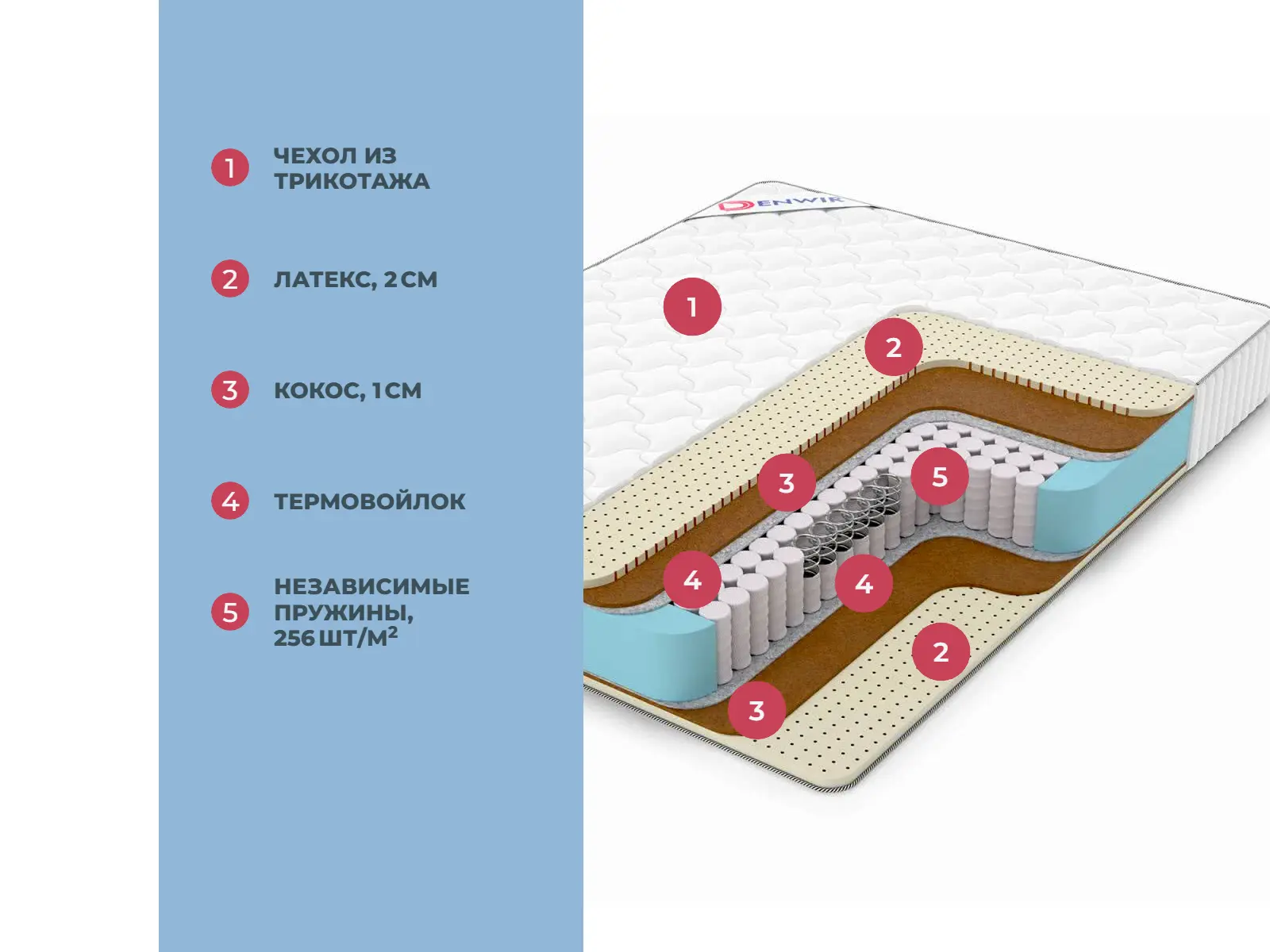 1 ЧЕХОЛ ИЗ ТРИКОТАЖА

2 ЛАТЕКС, 2 СМ

3 КОКОС, 1 СМ

4 ТЕРМОВОЙЛОК

5 НЕЗАВИСИМЫЕ ПРУЖИНЫ, 256 ШТ/М$^2$

DENWIR

1

2

3

5

4

4

2

3