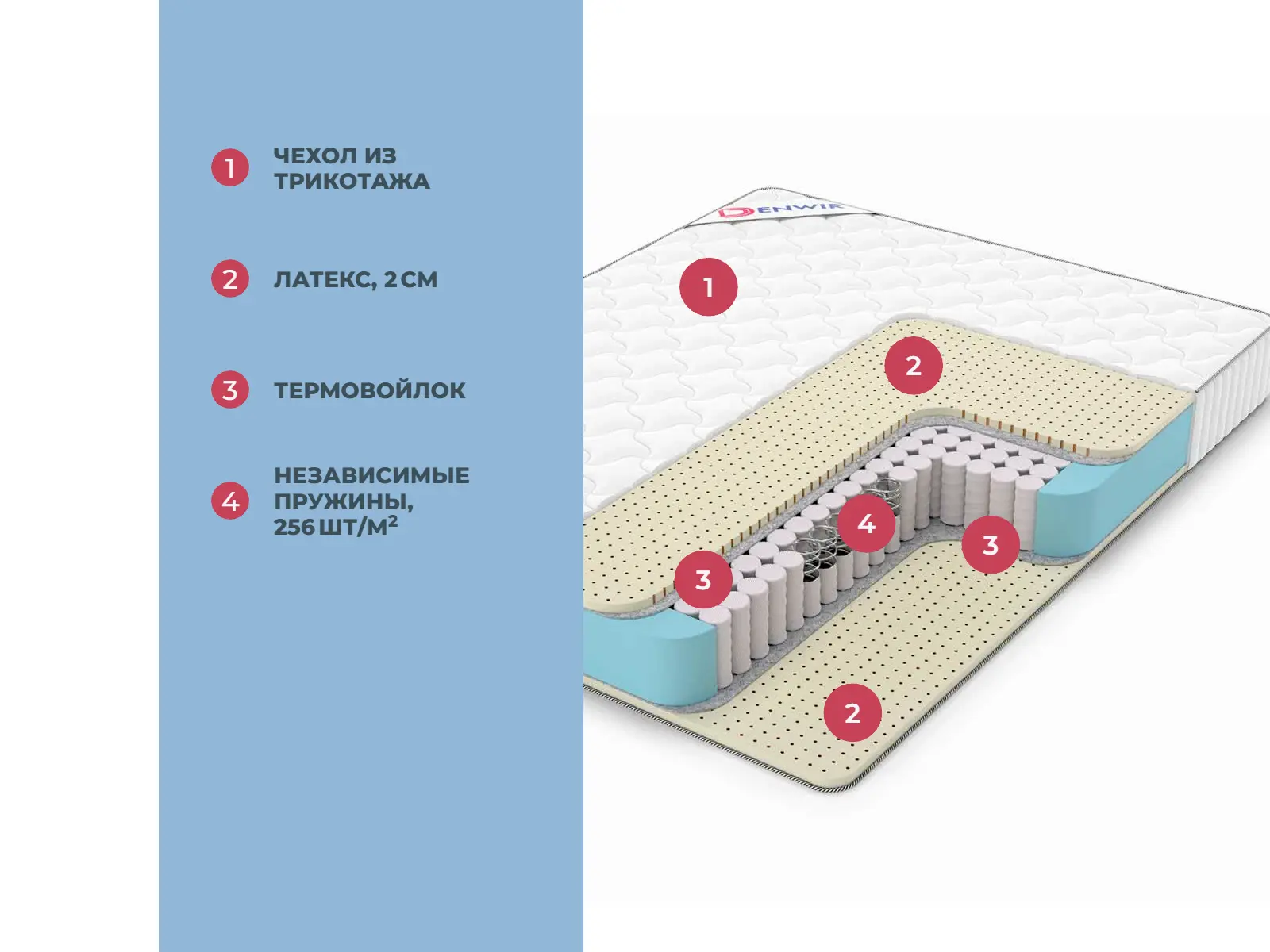 1 ЧЕХОЛ ИЗ ТРИКОТАЖА

2 ЛАТЕКС, 2 СМ

3 ТЕРМОВОЙЛОК

4 НЕЗАВИСИМЫЕ ПРУЖИНЫ, 256 ШТ/М$^2$

DENWIR

1

2

4

3

3

2