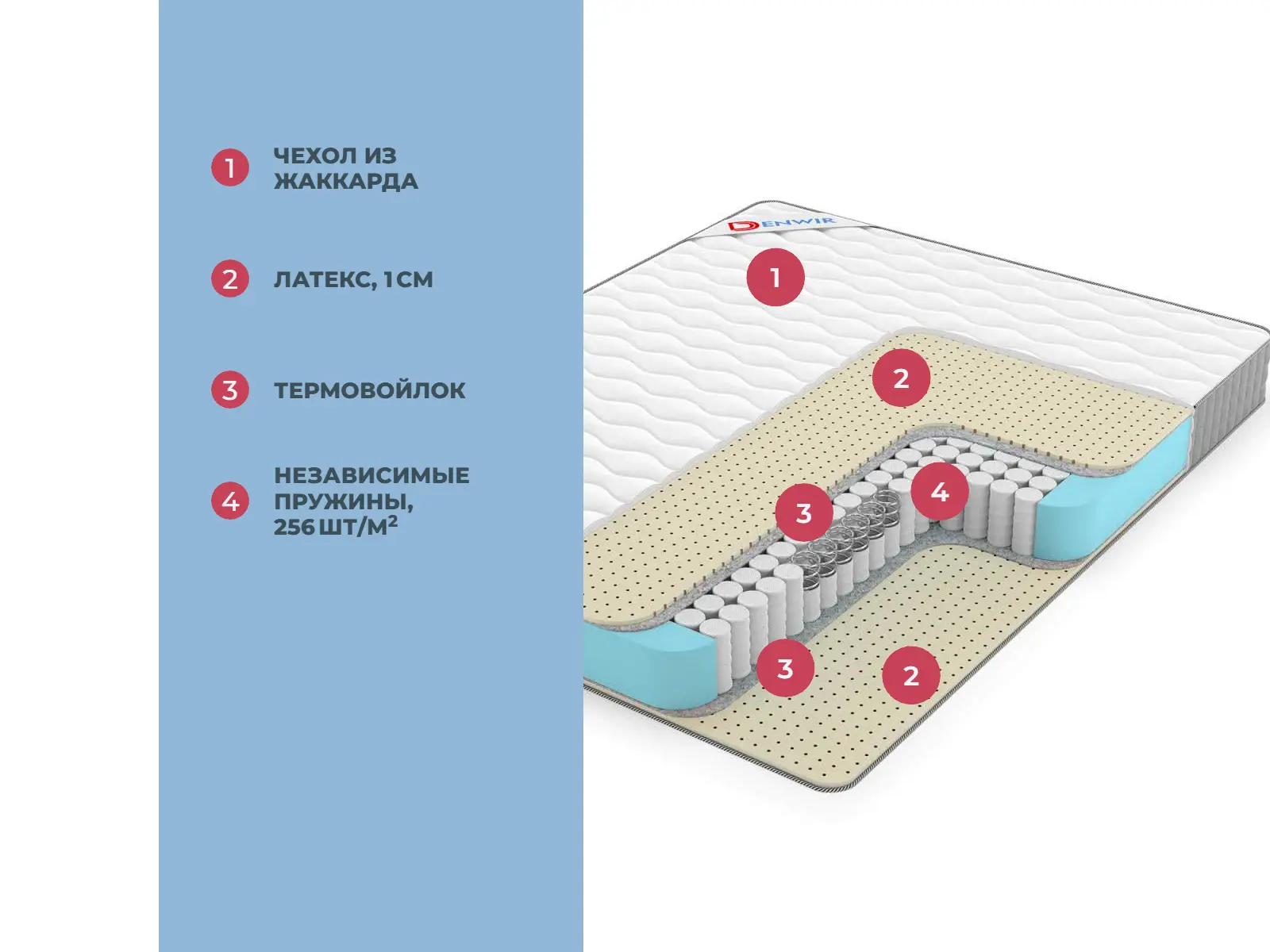 1 ЧЕХОЛ ИЗ ЖАККАРДА

2 ЛАТЕКС, 1 СМ

3 ТЕРМОВОЙЛОК

4 НЕЗАВИСИМЫЕ ПРУЖИНЫ, 256 ШТ/М$^2$

DENWIR

1

2

3

4

3

2