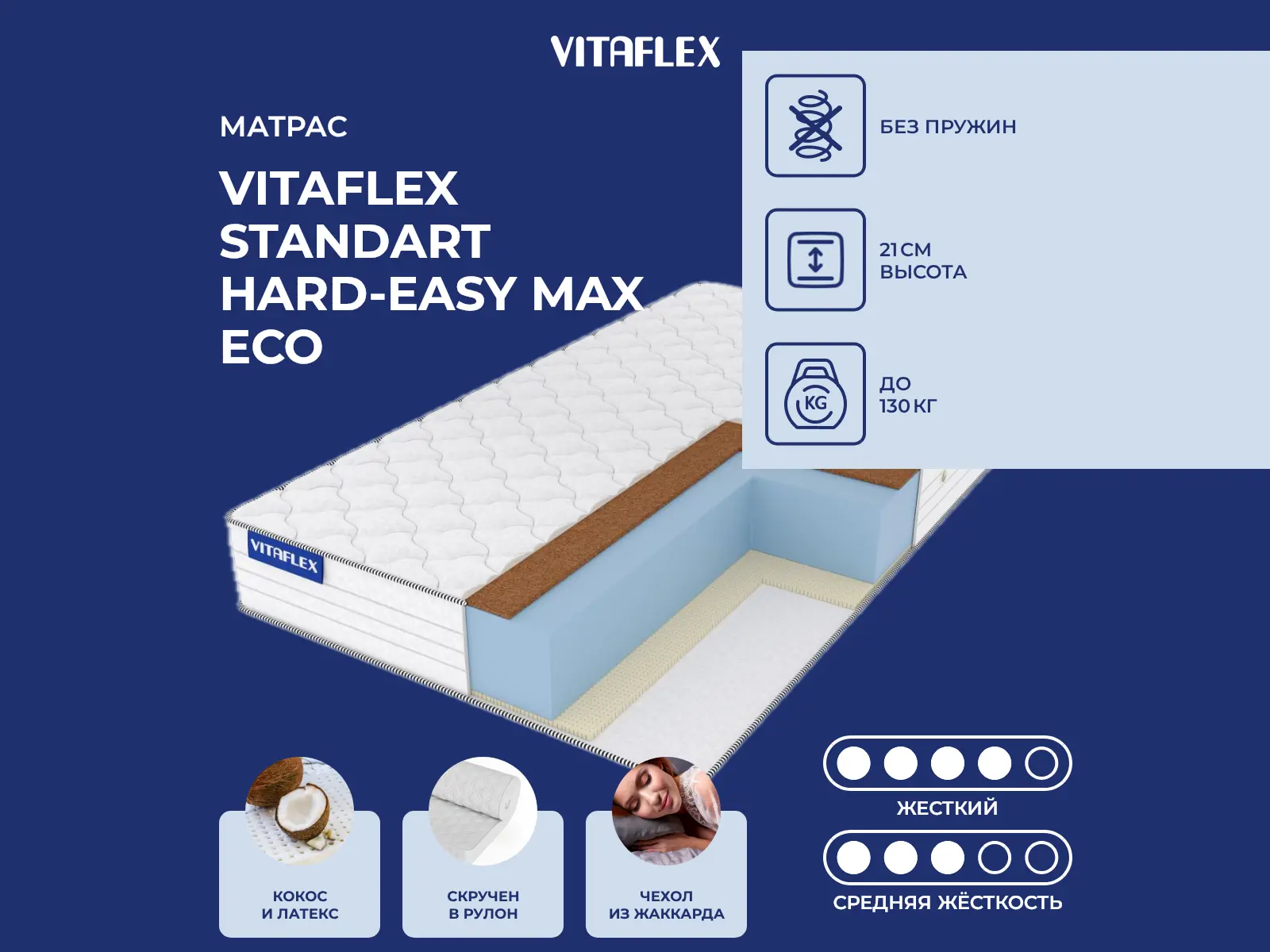 VITAFLEX

МАТРАС

VITAFLEX STANDART HARD-EASY MAX ECO

БЕЗ ПРУЖИН

21 СМ ВЫСОТА

KG

ДО 130 КГ

VITAFLEX

КОКОС И ЛАТЕКС

СКРУЧЕН В РУЛОН

ЧЕХОЛ ИЗ ЖАККАРДА

ЖЕСТКИЙ

СРЕДНЯЯ ЖЁСТКОСТЬ