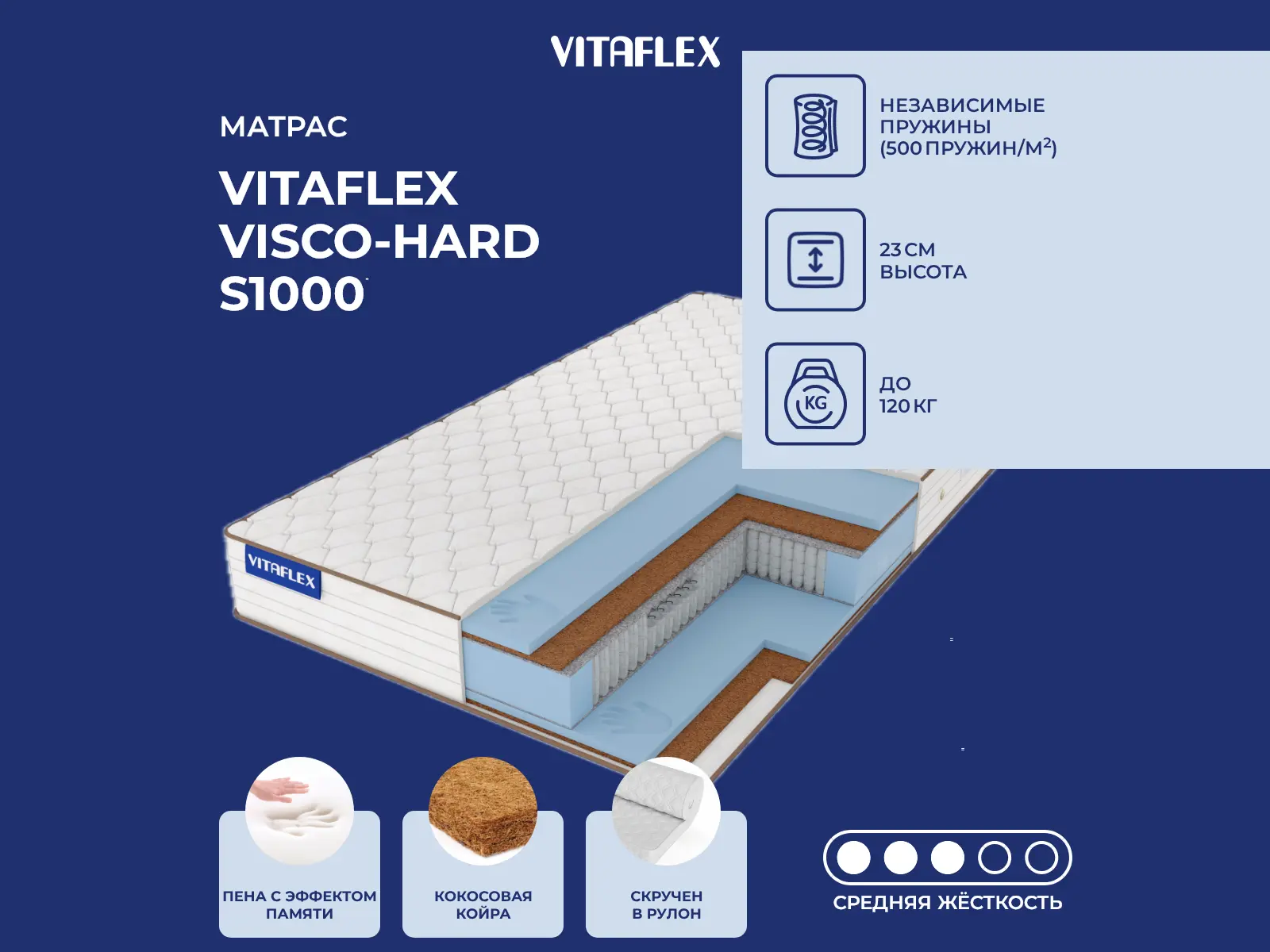 VITAFLEX

МАТРАС

VITAFLEX VISCO-HARD S1000

НЕЗАВИСИМЫЕ ПРУЖИНЫ (500 ПРУЖИН/М$^2$)

23 СМ ВЫСОТА

KG

ДО 120 КГ

VITAFLEX

ПЕНА С ЭФФЕКТОМ ПАМЯТИ

КОКОСОВАЯ КОЙРА

СКРУЧЕН В РУЛОН

СРЕДНЯЯ ЖЁСТКОСТЬ