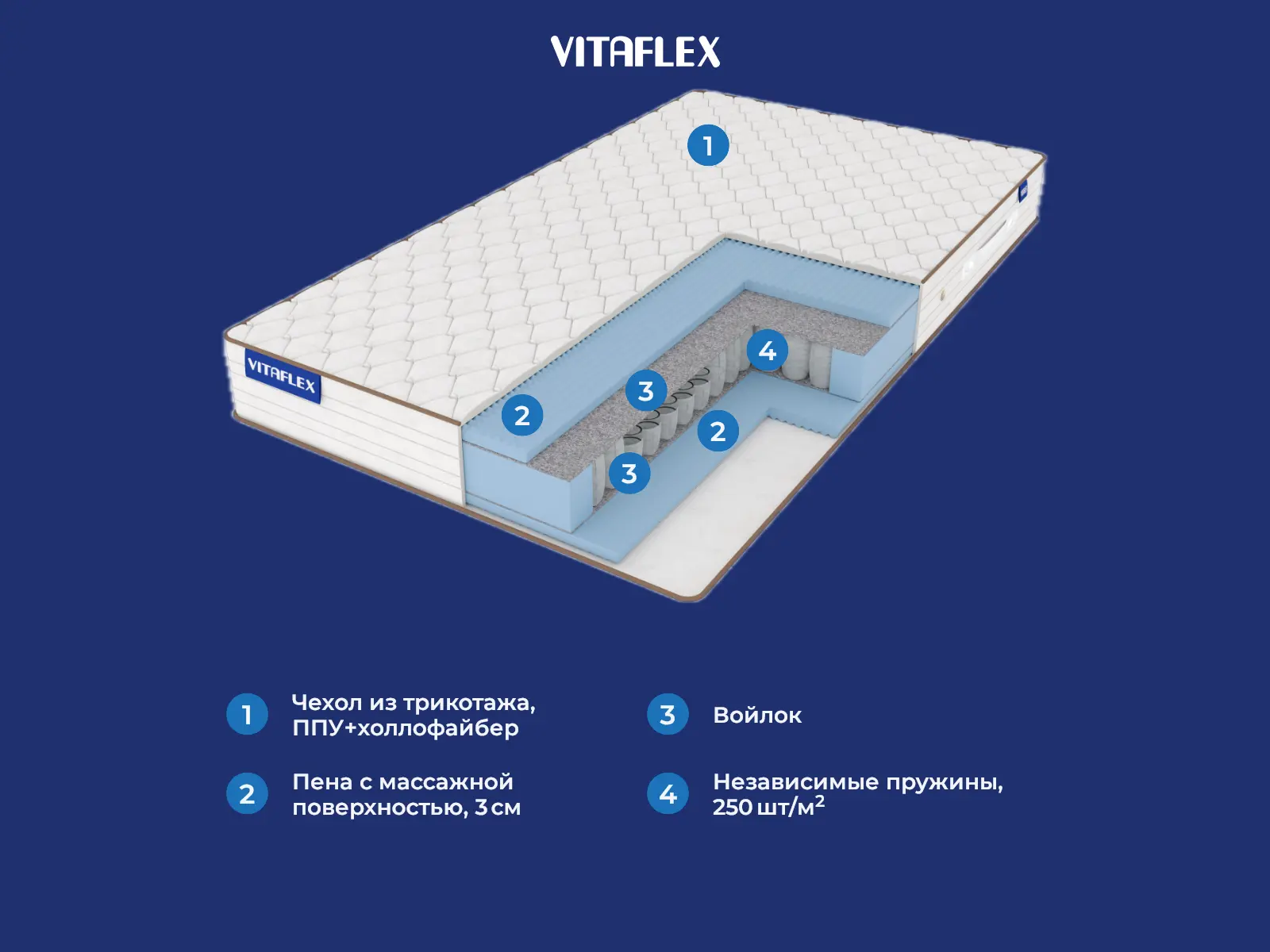 VITAFLEX

1

VITAFLEX

4

3

2

2

3

1 Чехол из трикотажа, ППУ+холлофайбер

2 Пена с массажной поверхностью, 3 см

3 Войлок

4 Независимые пружины, 250 шт/м$^2$