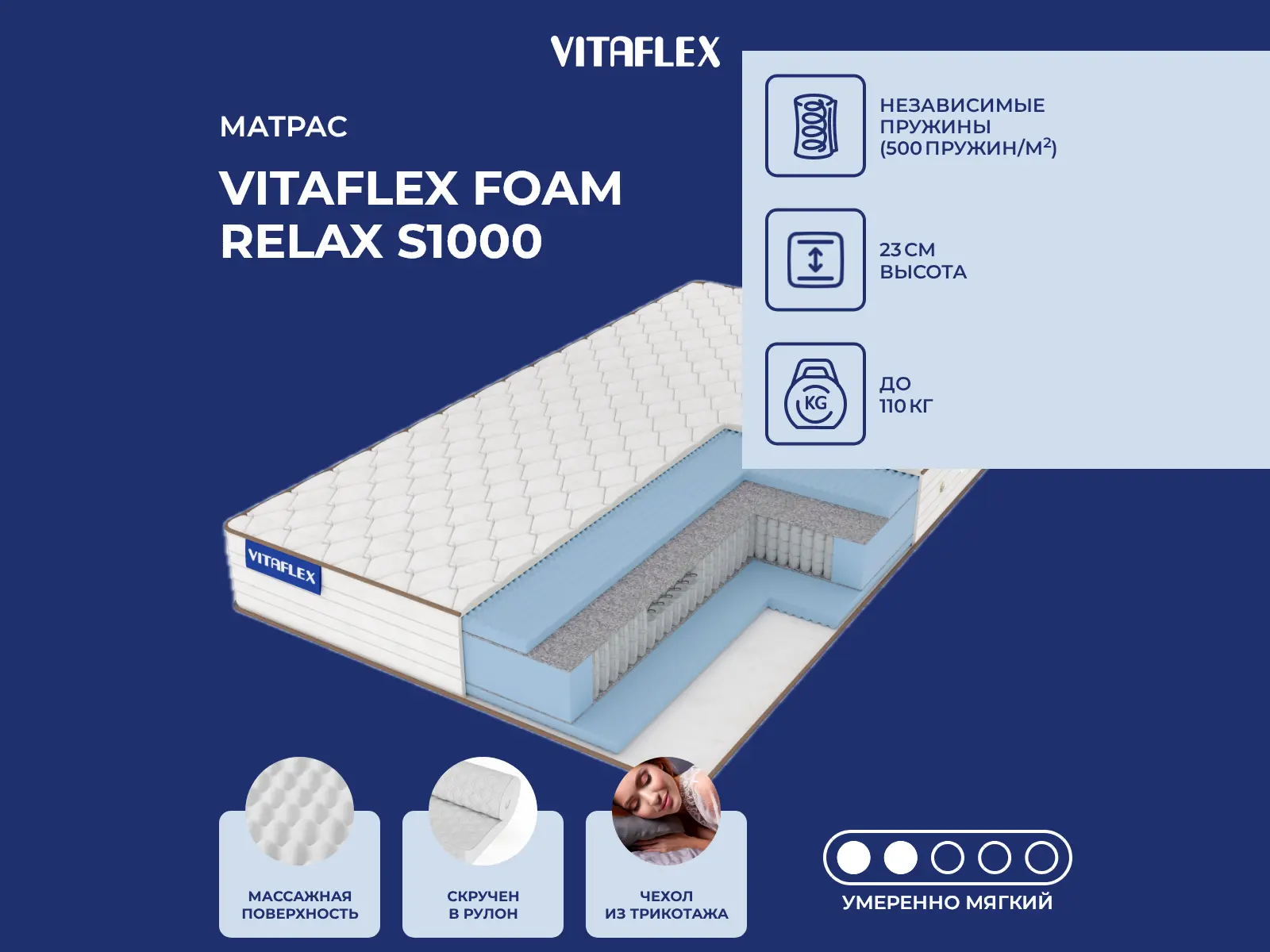 VITAFLEX

МАТРАС

VITAFLEX FOAM RELAX S1000

НЕЗАВИСИМЫЕ ПРУЖИНЫ (500 ПРУЖИН/М$^2$)

23 СМ ВЫСОТА

KG

ДО 110 КГ

VITAFLEX

МАССАЖНАЯ ПОВЕРХНОСТЬ

СКРУЧЕН В РУЛОН

ЧЕХОЛ ИЗ ТРИКОТАЖА

УМЕРЕННО МЯГКИЙ