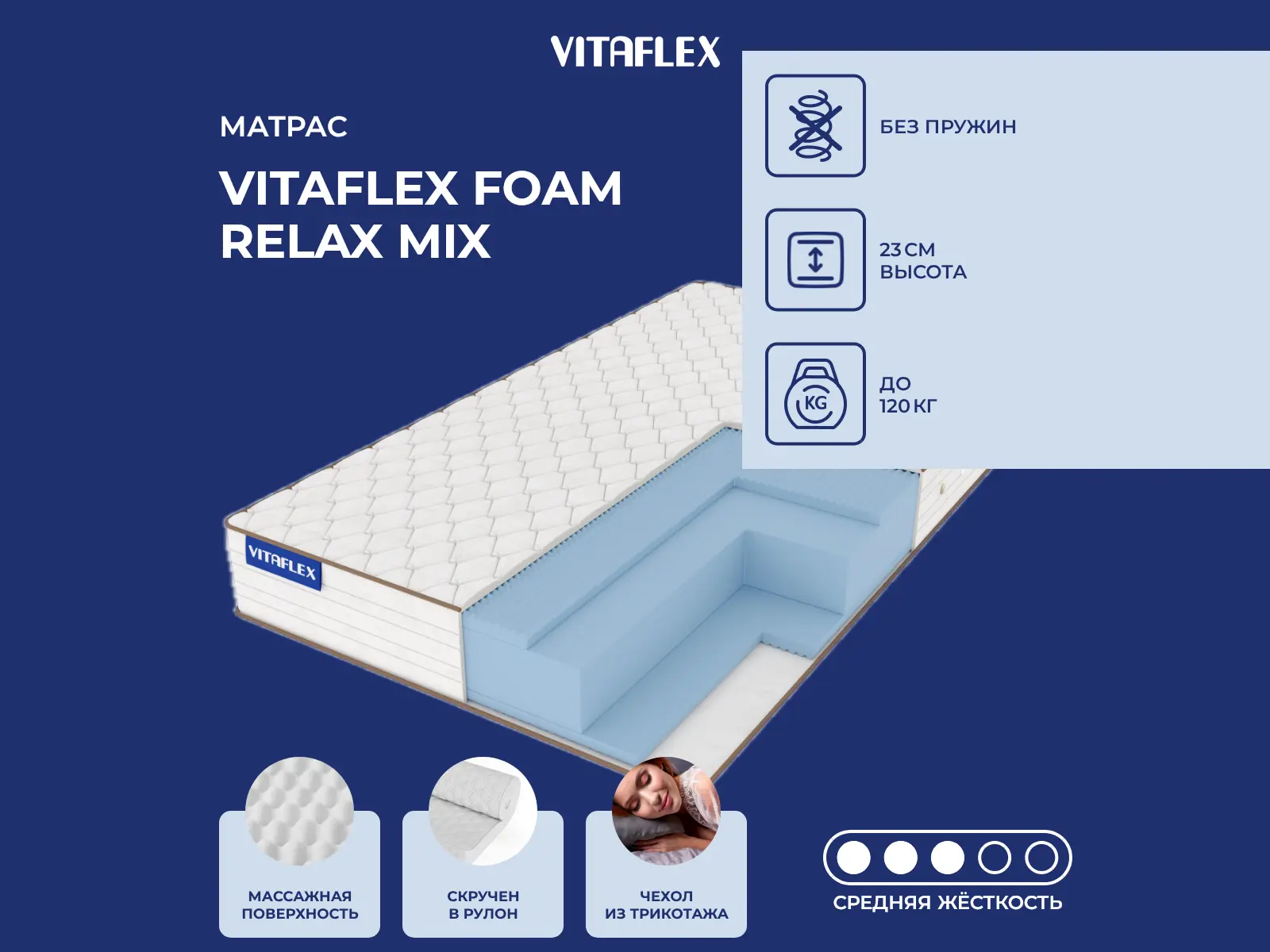 VITAFLEX

МАТРАС

VITAFLEX FOAM RELAX MIX

БЕЗ ПРУЖИН

23 СМ
ВЫСОТА

KG

ДО
120 КГ

VITAFLEX

МАССАЖНАЯ ПОВЕРХНОСТЬ

СКРУЧЕН В РУЛОН

ЧЕХОЛ ИЗ ТРИКОТАЖА

СРЕДНЯЯ ЖЁСТКОСТЬ