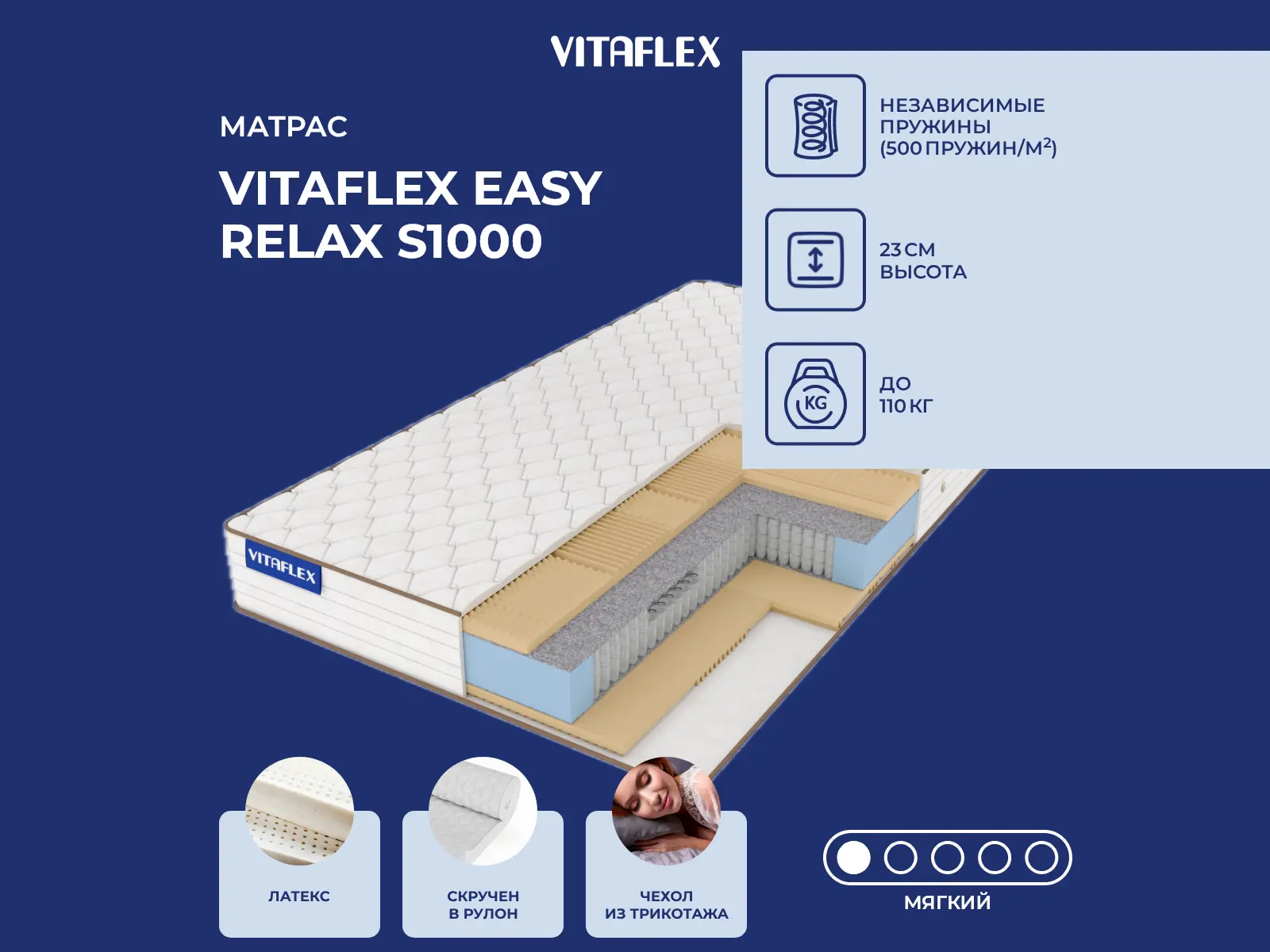 VITAFLEX

МАТРАС

VITAFLEX EASY RELAX S1000

НЕЗАВИСИМЫЕ ПРУЖИНЫ (500 ПРУЖИН/М$^2$)

23 СМ ВЫСОТА

KG

ДО 110 КГ

VITAFLEX

ЛАТЕКС

СКРУЧЕН В РУЛОН

ЧЕХОЛ ИЗ ТРИКОТАЖА

МЯГКИЙ