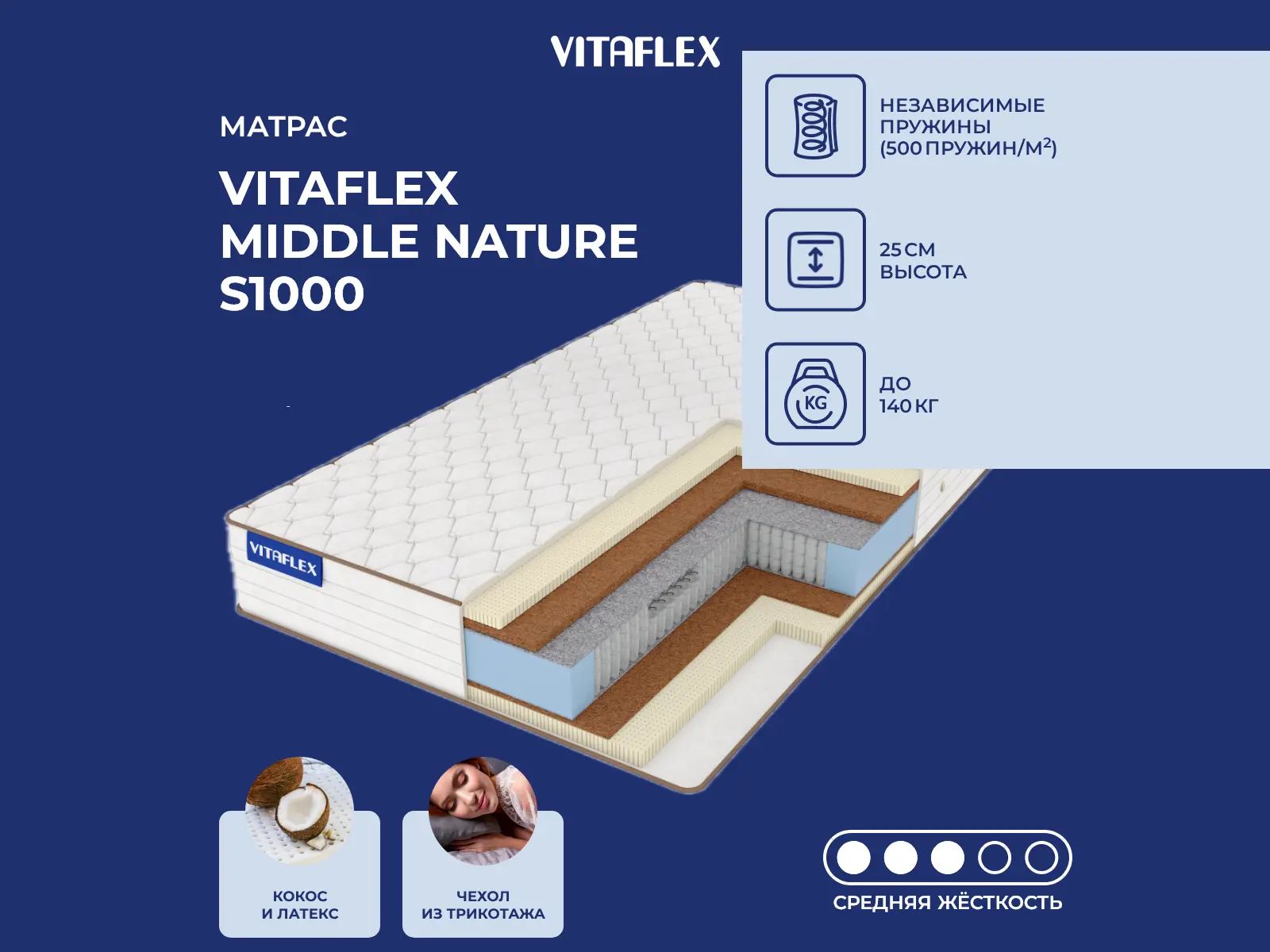 VITAFLEX

МАТРАС

VITAFLEX
MIDDLE NATURE
S1000

НЕЗАВИСИМЫЕ ПРУЖИНЫ (500 ПРУЖИН/М$^2$)

25 СМ
ВЫСОТА

KG

ДО
140 КГ

VITAFLEX

КОКОС
И ЛАТЕКС

ЧЕХОЛ
ИЗ ТРИКОТАЖА

СРЕДНЯЯ ЖЁСТКОСТЬ