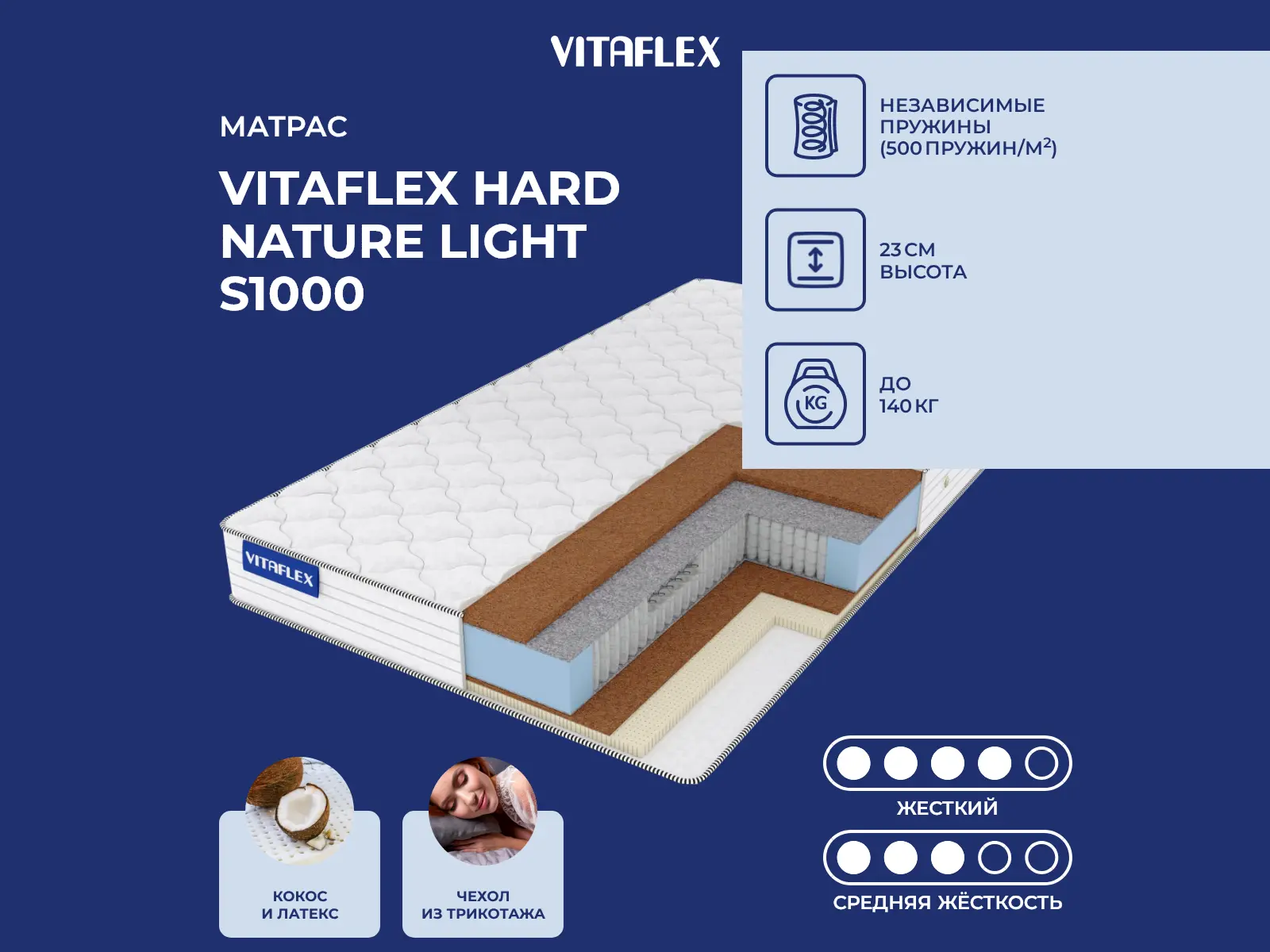 VITAFLEX

МАТРАС

VITAFLEX HARD NATURE LIGHT S1000

НЕЗАВИСИМЫЕ ПРУЖИНЫ (500 ПРУЖИН/М$^2$)

23 СМ ВЫСОТА

KG

ДО 140 КГ

VITAFLEX

КОКОС И ЛАТЕКС

ЧЕХОЛ ИЗ ТРИКОТАЖА

ЖЕСТКИЙ

СРЕДНЯЯ ЖЁСТКОСТЬ