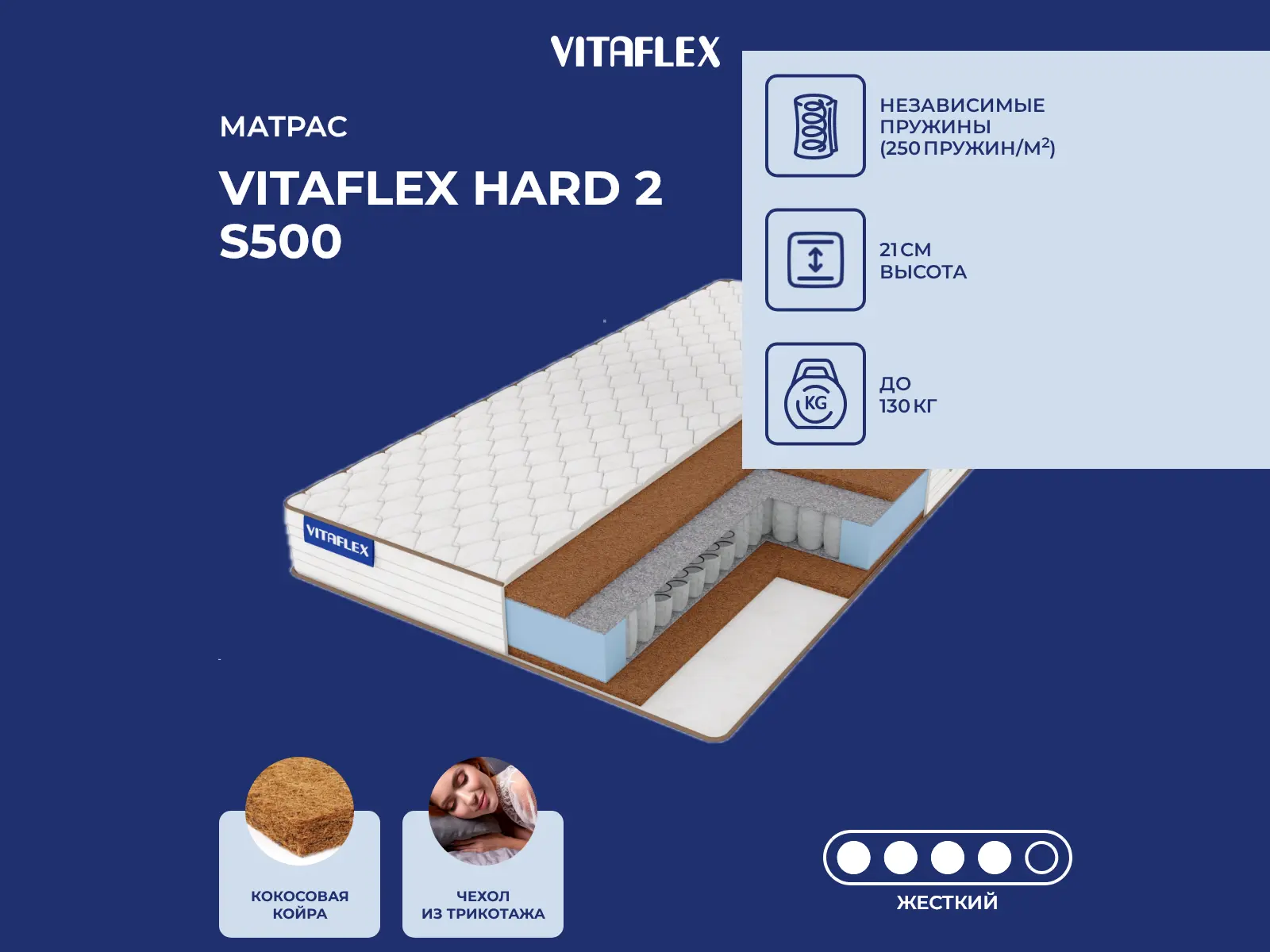 VITAFLEX

МАТРАС

VITAFLEX HARD 2 S500

НЕЗАВИСИМЫЕ ПРУЖИНЫ (250 ПРУЖИН/М$^2$)

21 СМ ВЫСОТА

KG

ДО 130 КГ

VITAFLEX

КОКОСОВАЯ КОЙРА

ЧЕХОЛ ИЗ ТРИКОТАЖА

ЖЕСТКИЙ