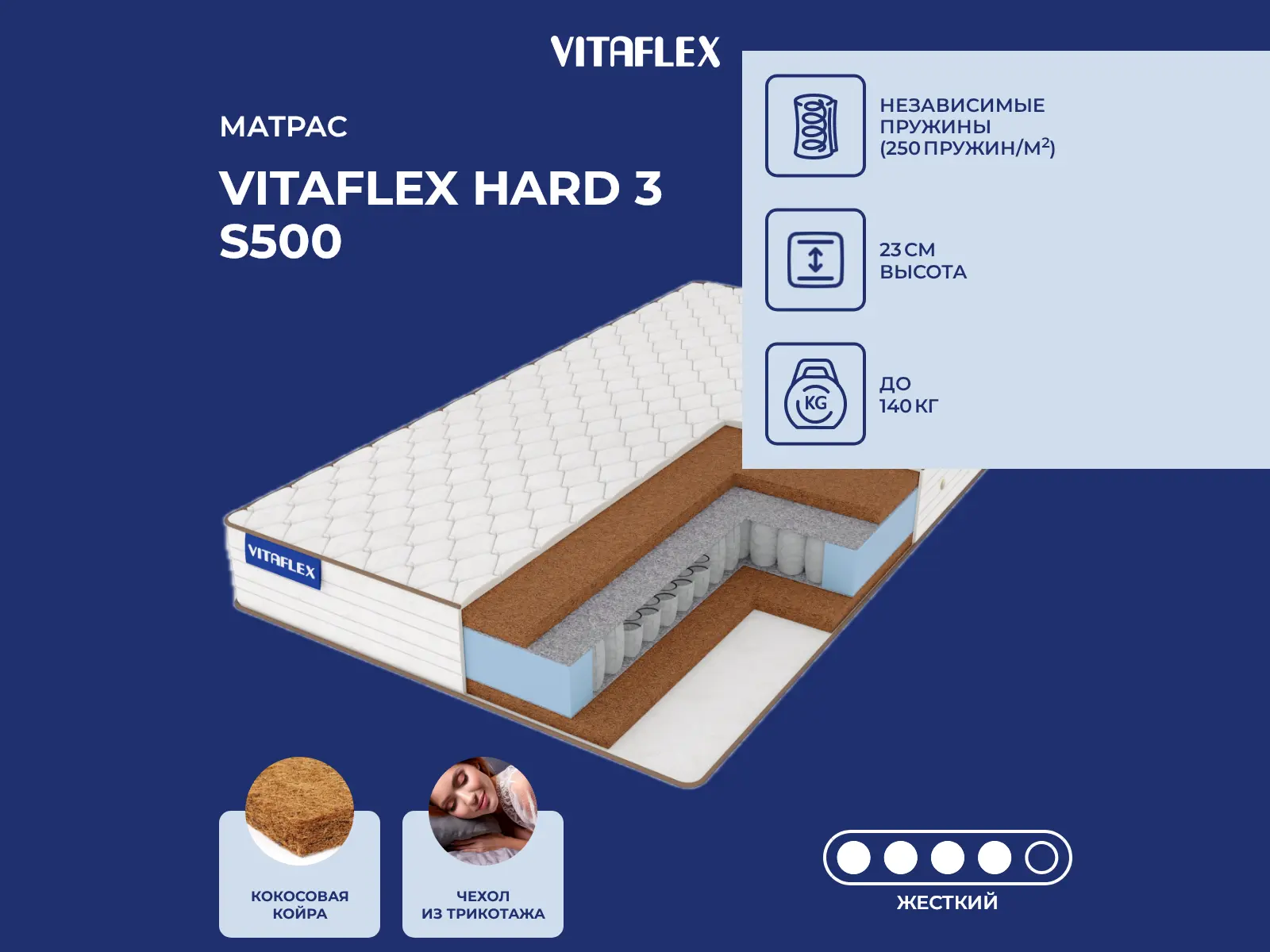 VITAFLEX

МАТРАС

VITAFLEX HARD 3 S500

НЕЗАВИСИМЫЕ ПРУЖИНЫ (250 ПРУЖИН/М$^2$)

23 СМ ВЫСОТА

KG

ДО 140 КГ

VITAFLEX

КОКОСОВАЯ КОЙРА

ЧЕХОЛ ИЗ ТРИКОТАЖА

ЖЕСТКИЙ