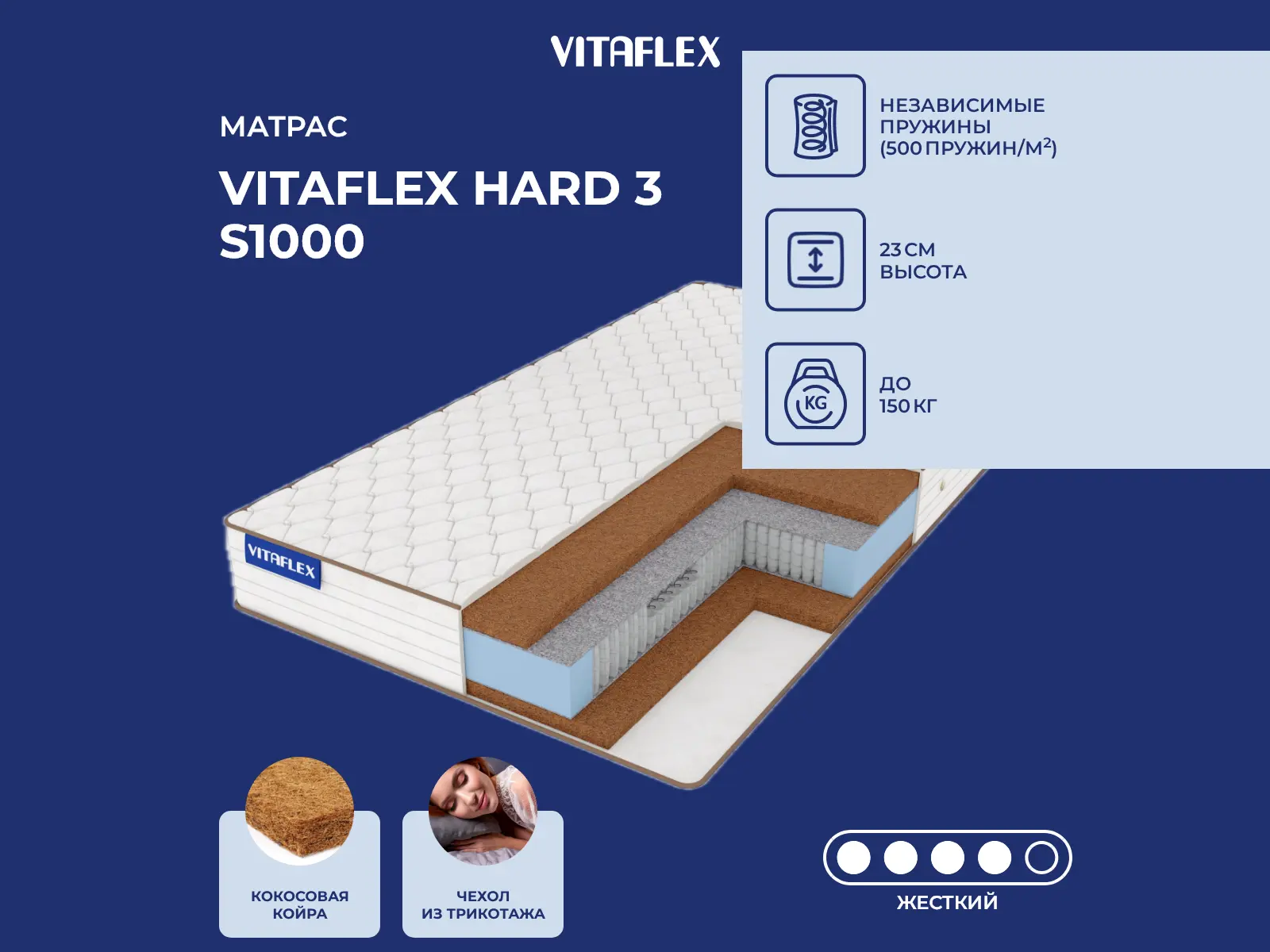 VITAFLEX

МАТРАС

VITAFLEX HARD 3 S1000

НЕЗАВИСИМЫЕ ПРУЖИНЫ (500 ПРУЖИН/М$^2$)

23 СМ ВЫСОТА

KG

ДО 150 КГ

VITAFLEX

КОКОСОВАЯ КОЙРА

ЧЕХОЛ ИЗ ТРИКОТАЖА

ЖЕСТКИЙ