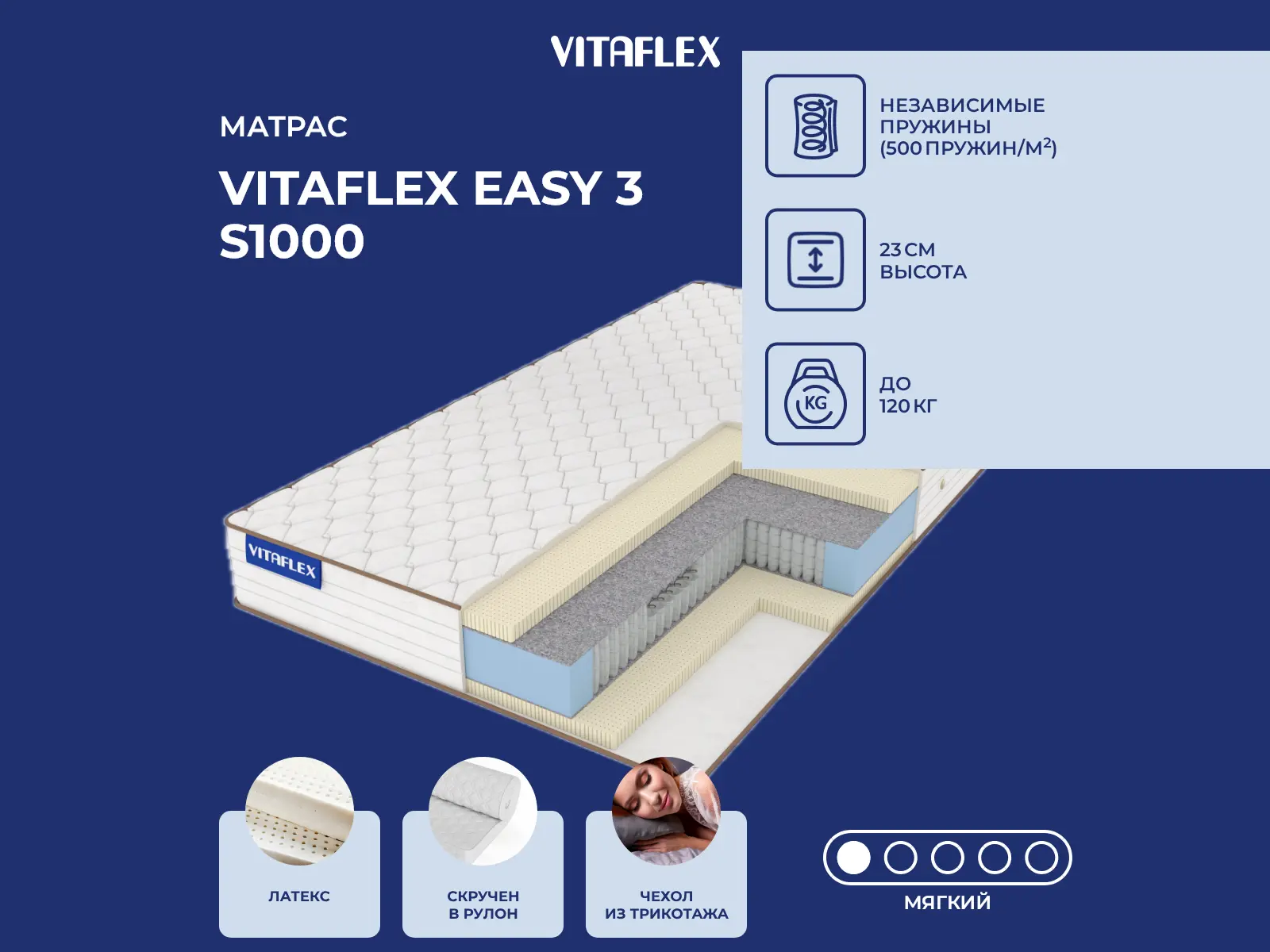 VITAFLEX

МАТРАС

VITAFLEX EASY 3 S1000

НЕЗАВИСИМЫЕ ПРУЖИНЫ (500 ПРУЖИН/М$^2$)

23 СМ ВЫСОТА

KG

ДО 120 КГ

VITAFLEX

ЛАТЕКС

СКРУЧЕН В РУЛОН

ЧЕХОЛ ИЗ ТРИКОТАЖА

МЯГКИЙ