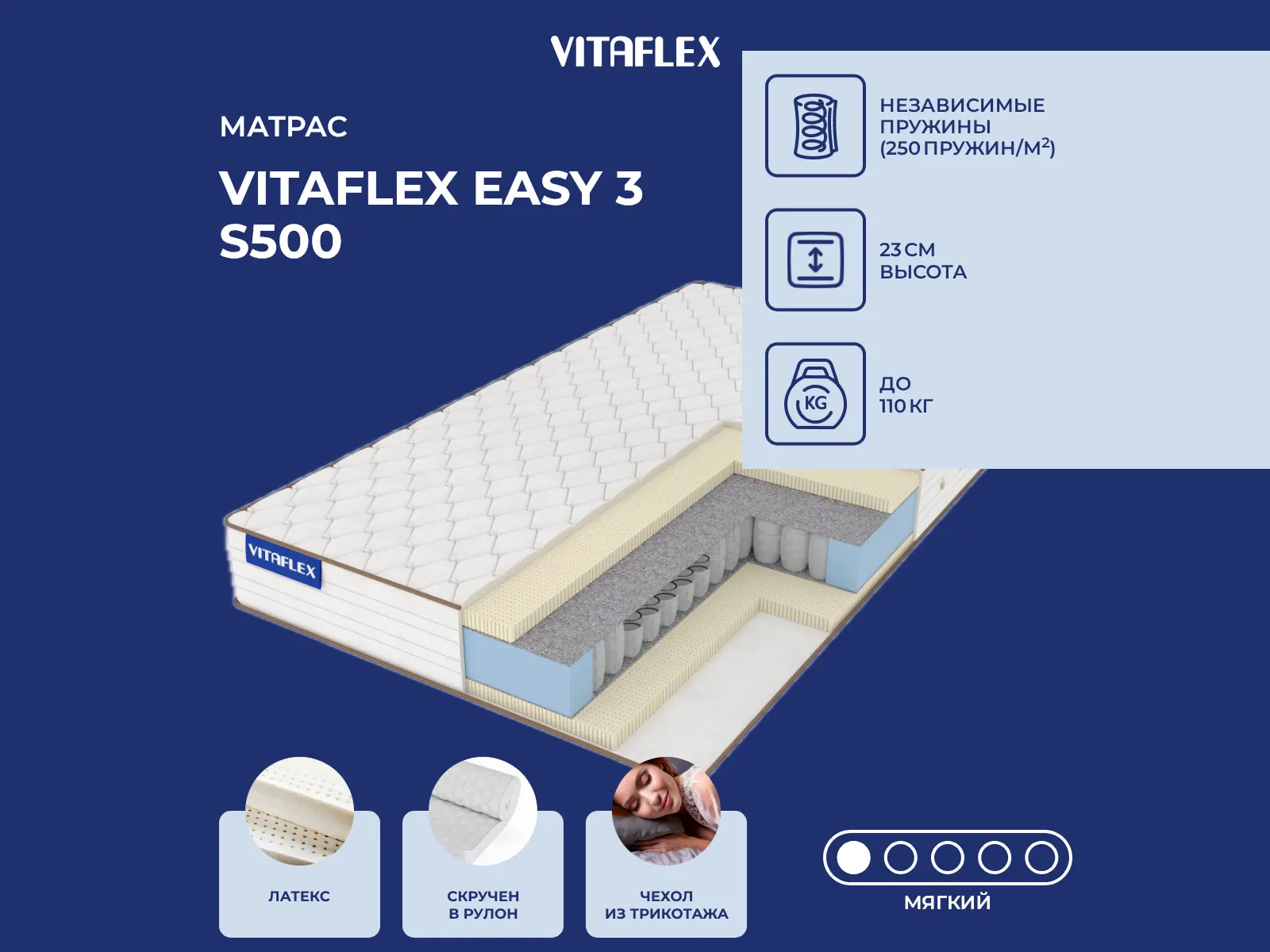 VITAFLEX

МАТРАС

VITAFLEX EASY 3 S500

НЕЗАВИСИМЫЕ ПРУЖИНЫ (250 ПРУЖИН/М$^2$)

23 СМ ВЫСОТА

KG

ДО 110 КГ

VITAFLEX

ЛАТЕКС

СКРУЧЕН В РУЛОН

ЧЕХОЛ ИЗ ТРИКОТАЖА

МЯГКИЙ