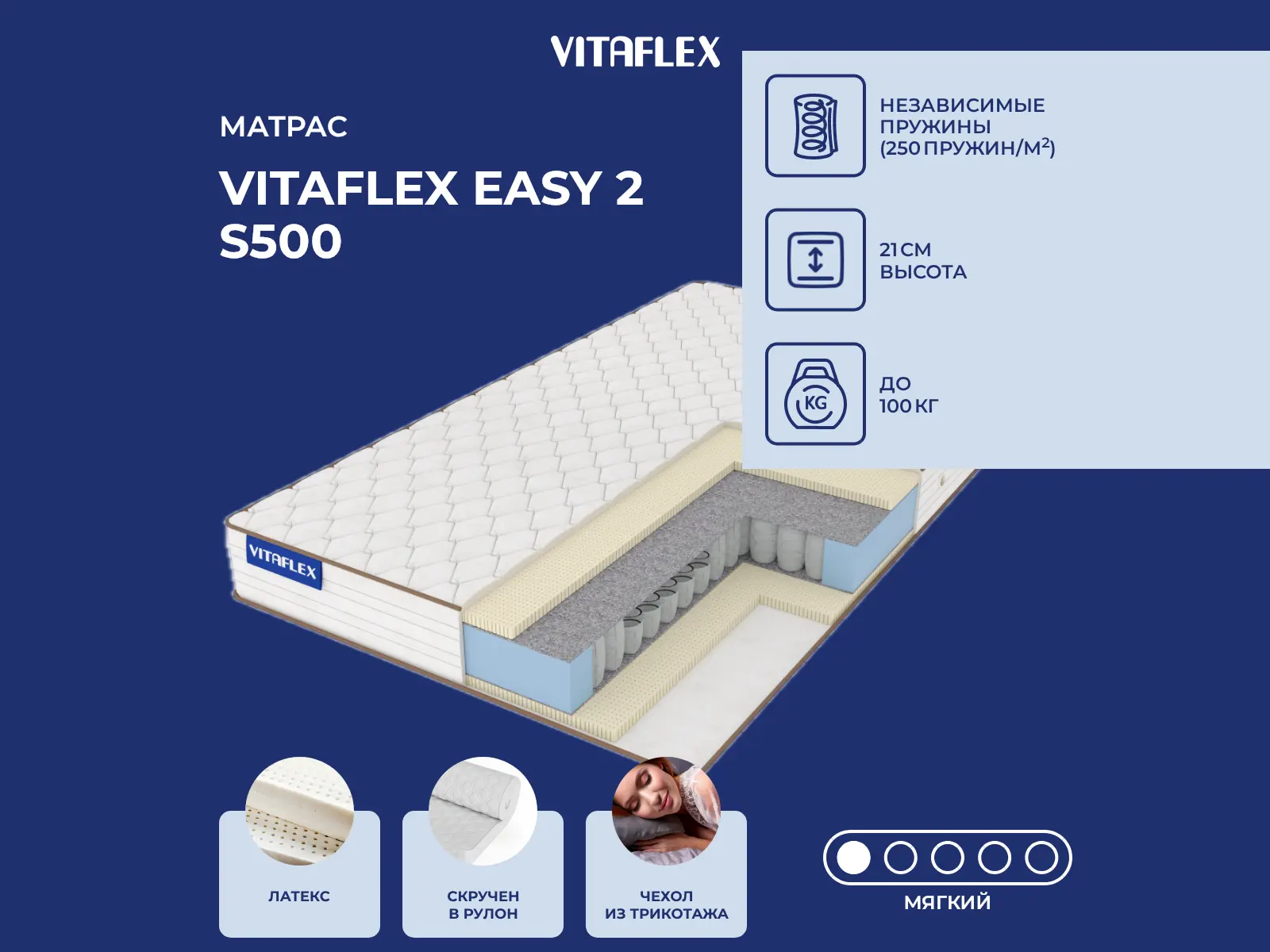 VITAFLEX

МАТРАС

VITAFLEX EASY 2 S500

НЕЗАВИСИМЫЕ ПРУЖИНЫ (250 ПРУЖИН/М$^2$)

21 СМ ВЫСОТА

KG

ДО 100 КГ

VITAFLEX

ЛАТЕКС

СКРУЧЕН В РУЛОН

ЧЕХОЛ ИЗ ТРИКОТАЖА

МЯГКИЙ