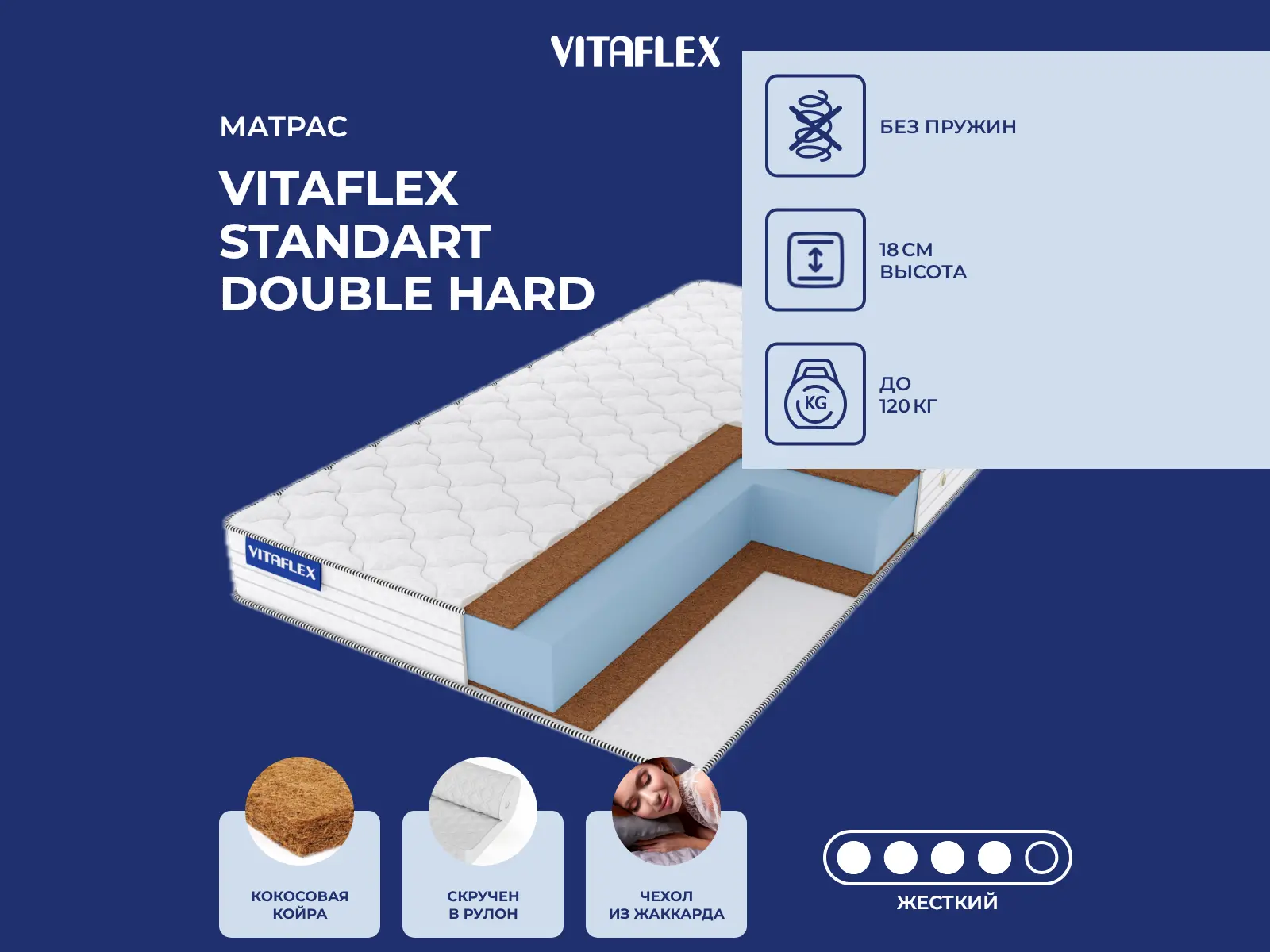 VITAFLEX

МАТРАС

VITAFLEX STANDART DOUBLE HARD

БЕЗ ПРУЖИН

18 СМ
ВЫСОТА

KG

ДО
120 КГ

VITAFLEX

КОКОСОВАЯ КОЙРА

СКРУЧЕН В РУЛОН

ЧЕХОЛ ИЗ ЖАККАРДА

ЖЕСТКИЙ