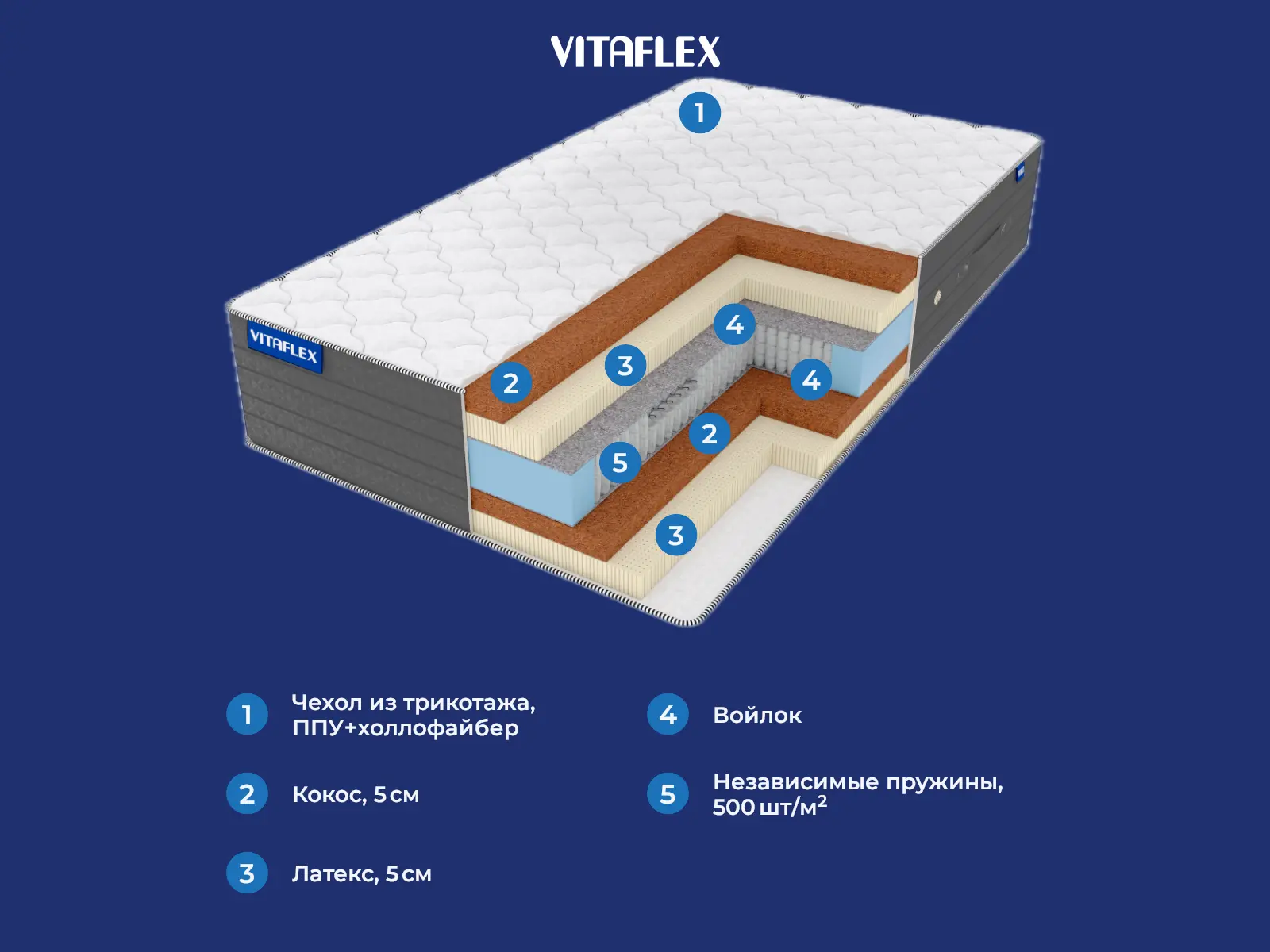 VITAFLEX

1

VITAFLEX

2

3

4

4

2

5

3

1 Чехол из трикотажа, ППУ+холлофайбер

2 Кокос, 5 см

3 Латекс, 5 см

4 Войлок

5 Независимые пружины, 500 шт/м$^2$