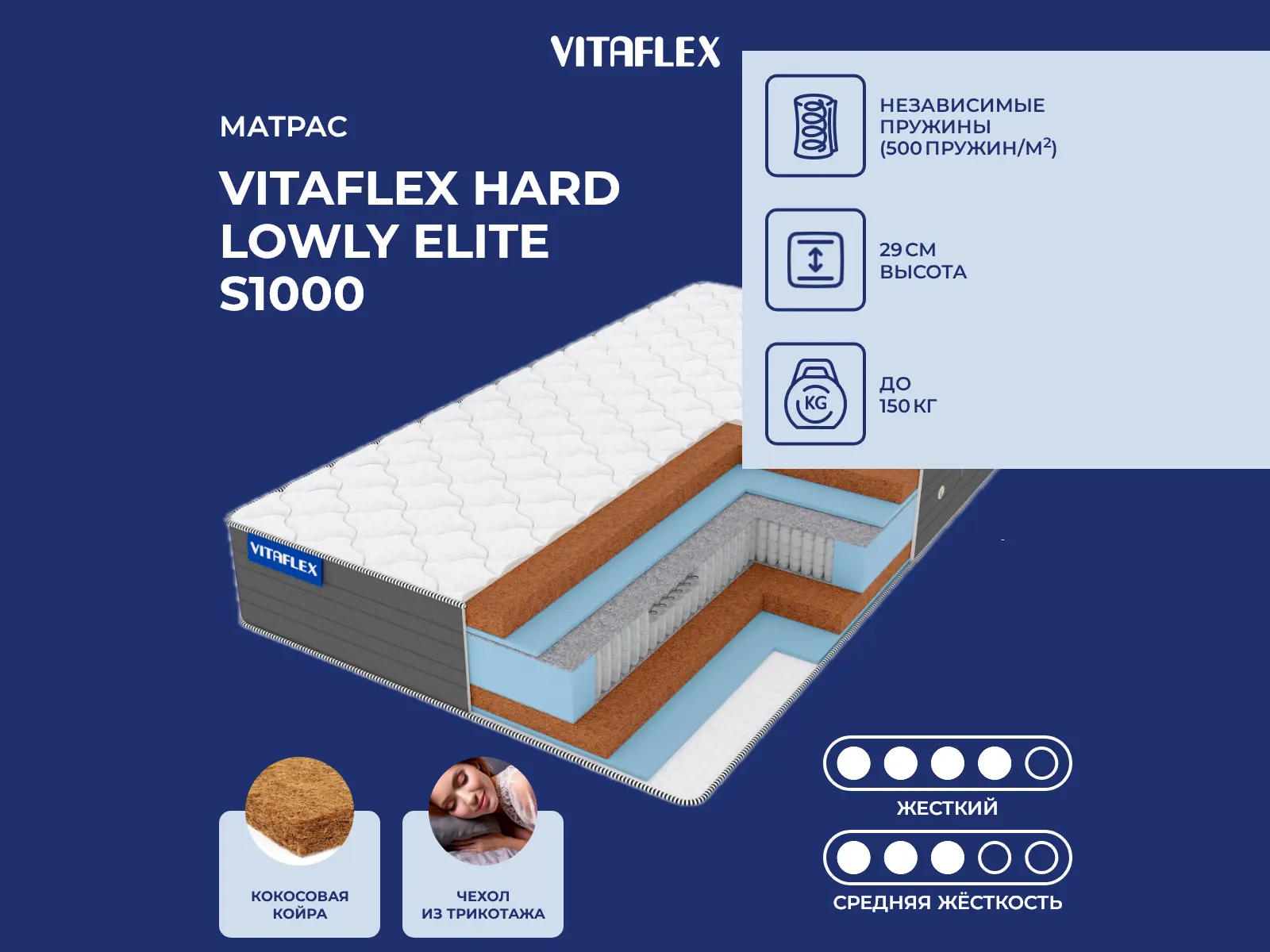 VITAFLEX

МАТРАС

VITAFLEX HARD LOWLY ELITE S1000

НЕЗАВИСИМЫЕ ПРУЖИНЫ (500 ПРУЖИН/М$^2$)

29 СМ ВЫСОТА

KG

ДО 150 КГ

VITAFLEX

КОКОСОВАЯ КОЙРА

ЧЕХОЛ ИЗ ТРИКОТАЖА

ЖЕСТКИЙ

СРЕДНЯЯ ЖЁСТКОСТЬ