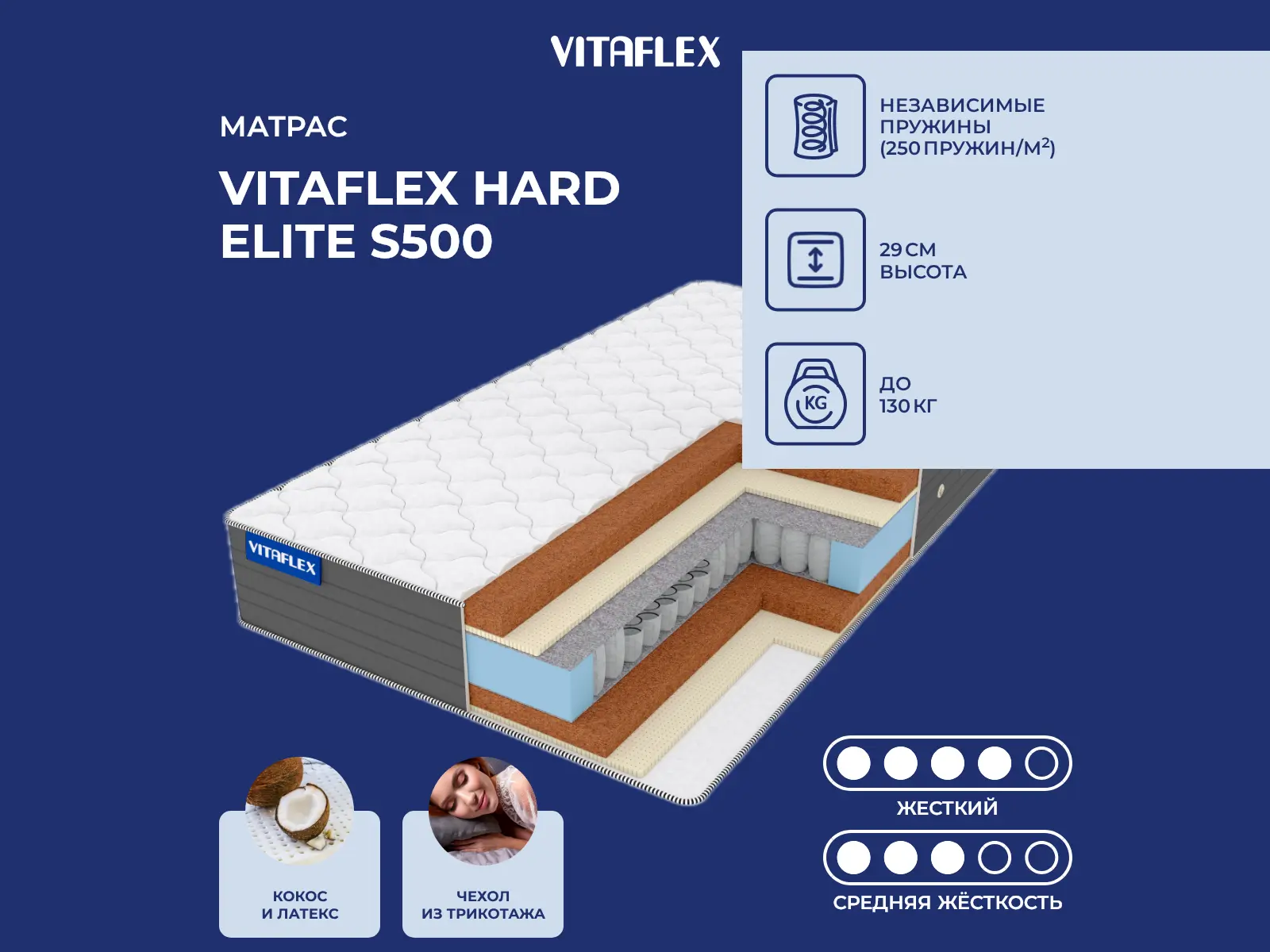 VITAFLEX

МАТРАС

VITAFLEX HARD ELITE S500

НЕЗАВИСИМЫЕ ПРУЖИНЫ (250 ПРУЖИН/М$^2$)

29 СМ ВЫСОТА

KG

ДО 130 КГ

VITAFLEX

КОКОС И ЛАТЕКС

ЧЕХОЛ ИЗ ТРИКОТАЖА

ЖЕСТКИЙ

СРЕДНЯЯ ЖЁСТКОСТЬ