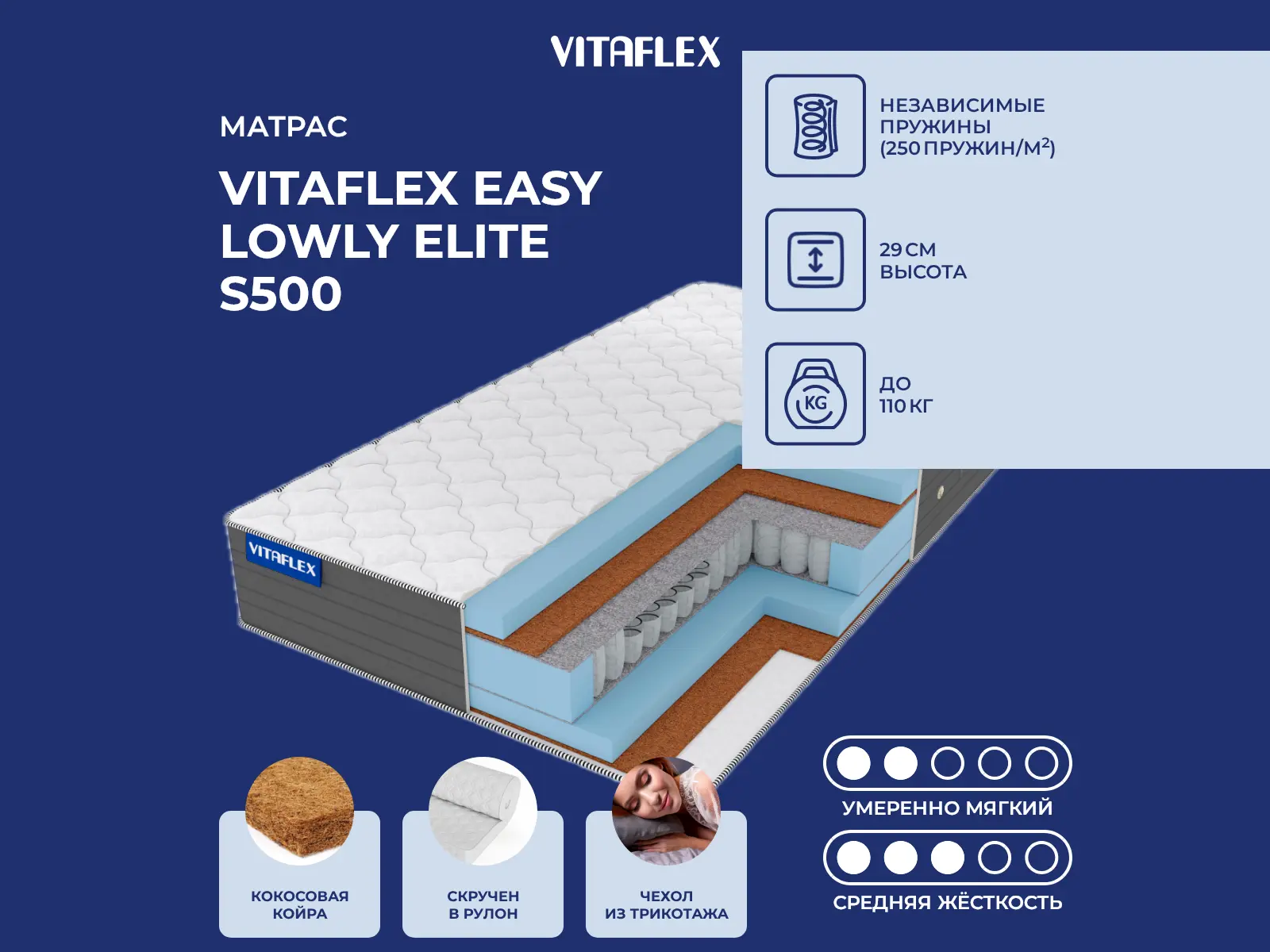 VITAFLEX

МАТРАС

VITAFLEX EASY LOWLY ELITE S500

НЕЗАВИСИМЫЕ ПРУЖИНЫ (250 ПРУЖИН/М$^2$)

29 СМ ВЫСОТА

KG

ДО 110 КГ

VITAFLEX

КОКОСОВАЯ КОЙРА

СКРУЧЕН В РУЛОН

ЧЕХОЛ ИЗ ТРИКОТАЖА

УМЕРЕННО МЯГКИЙ

СРЕДНЯЯ ЖЁСТКОСТЬ