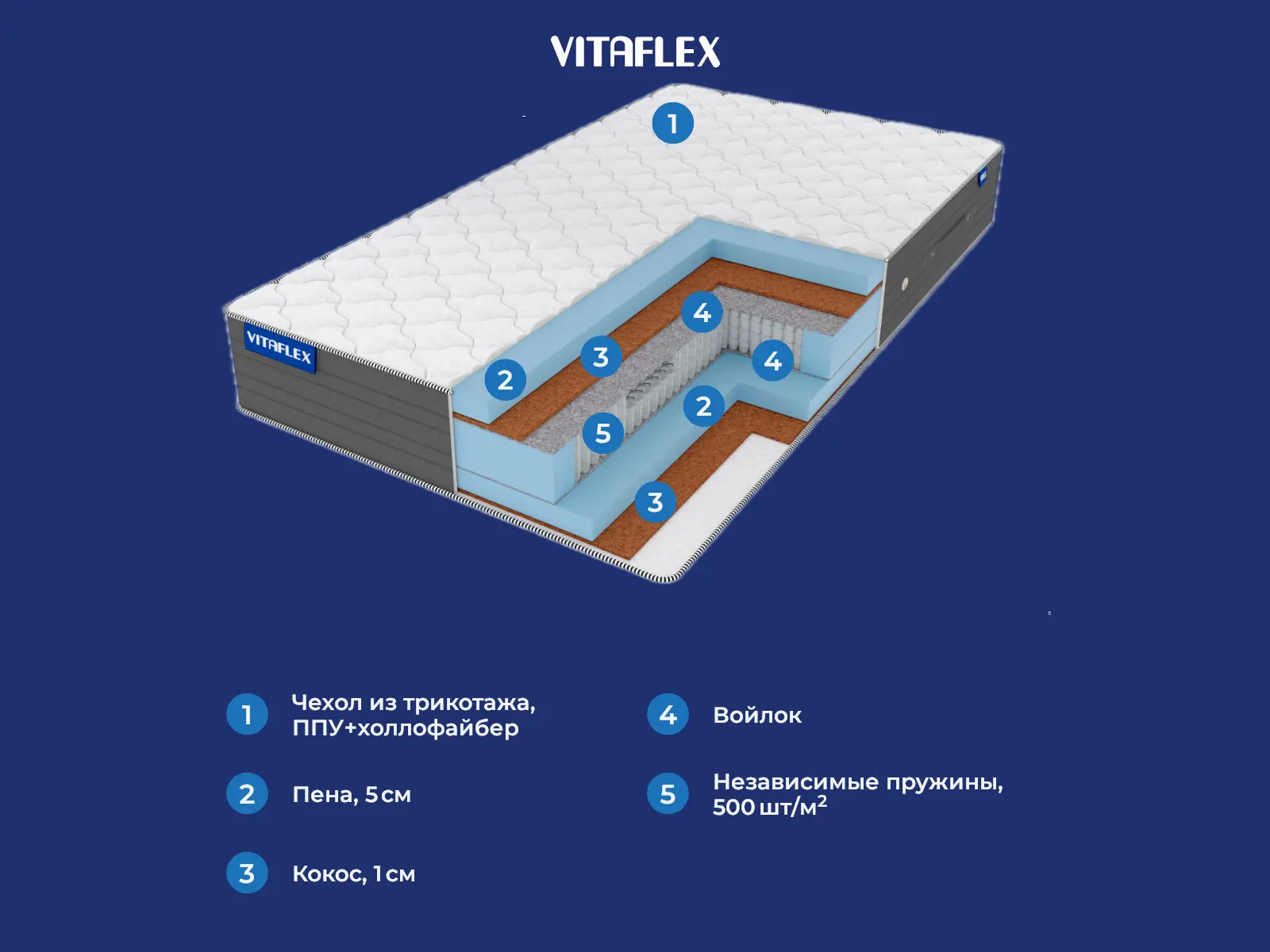 VITAFLEX

1

VITAFLEX

2 3 4 4 2 5 3

1 Чехол из трикотажа, ППУ+холлофайбер

2 Пена, 5 см

3 Кокос, 1 см

4 Войлок

5 Независимые пружины, 500 шт/м$^2$