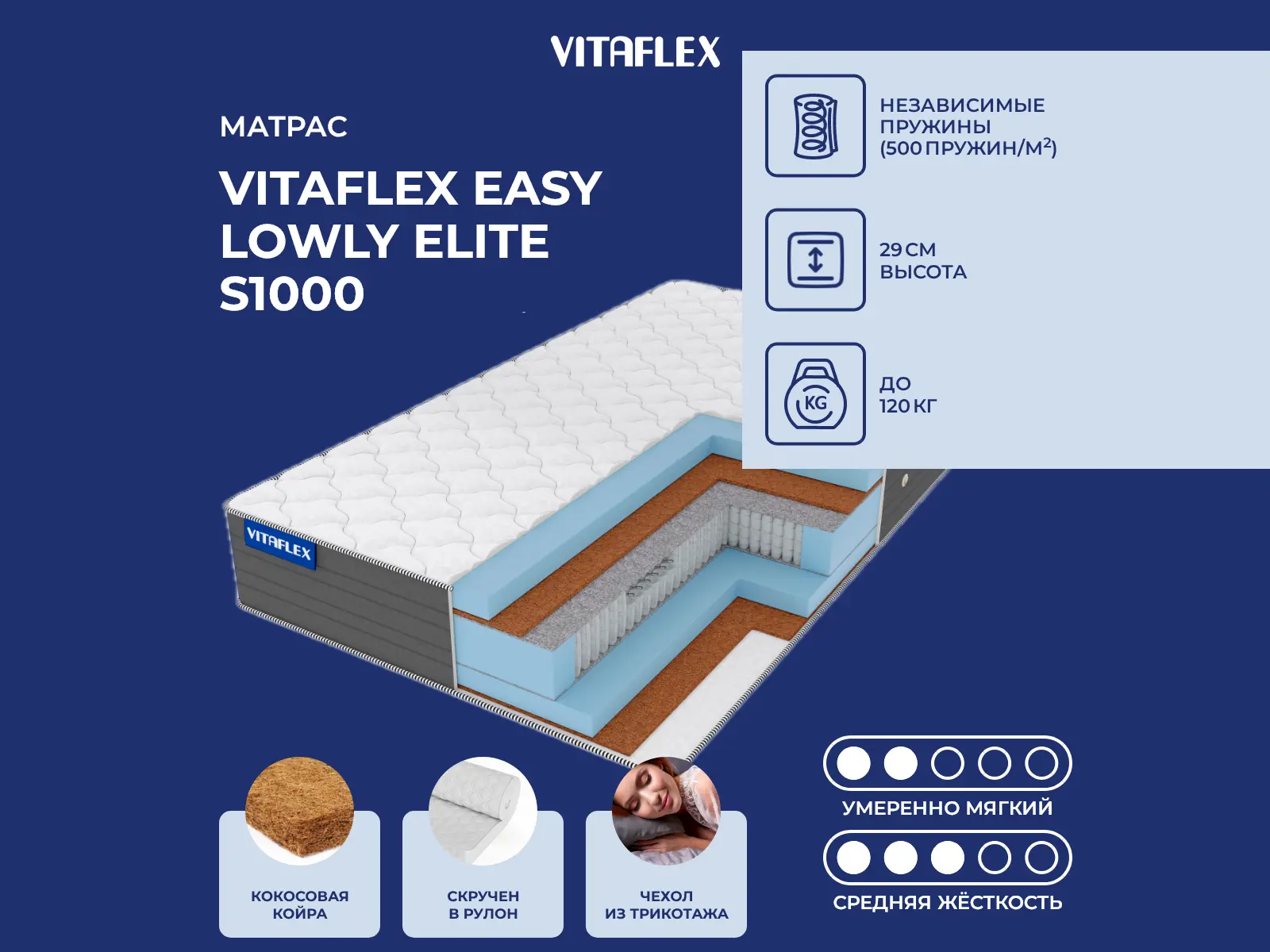 VITAFLEX

МАТРАС

VITAFLEX EASY LOWLY ELITE S1000

НЕЗАВИСИМЫЕ ПРУЖИНЫ (500 ПРУЖИН/М$^2$)

29 СМ ВЫСОТА

KG

ДО 120 КГ

VITAFLEX

КОКОСОВАЯ КОЙРА

СКРУЧЕН В РУЛОН

ЧЕХОЛ ИЗ ТРИКОТАЖА

УМЕРЕННО МЯГКИЙ

СРЕДНЯЯ ЖЁСТКОСТЬ