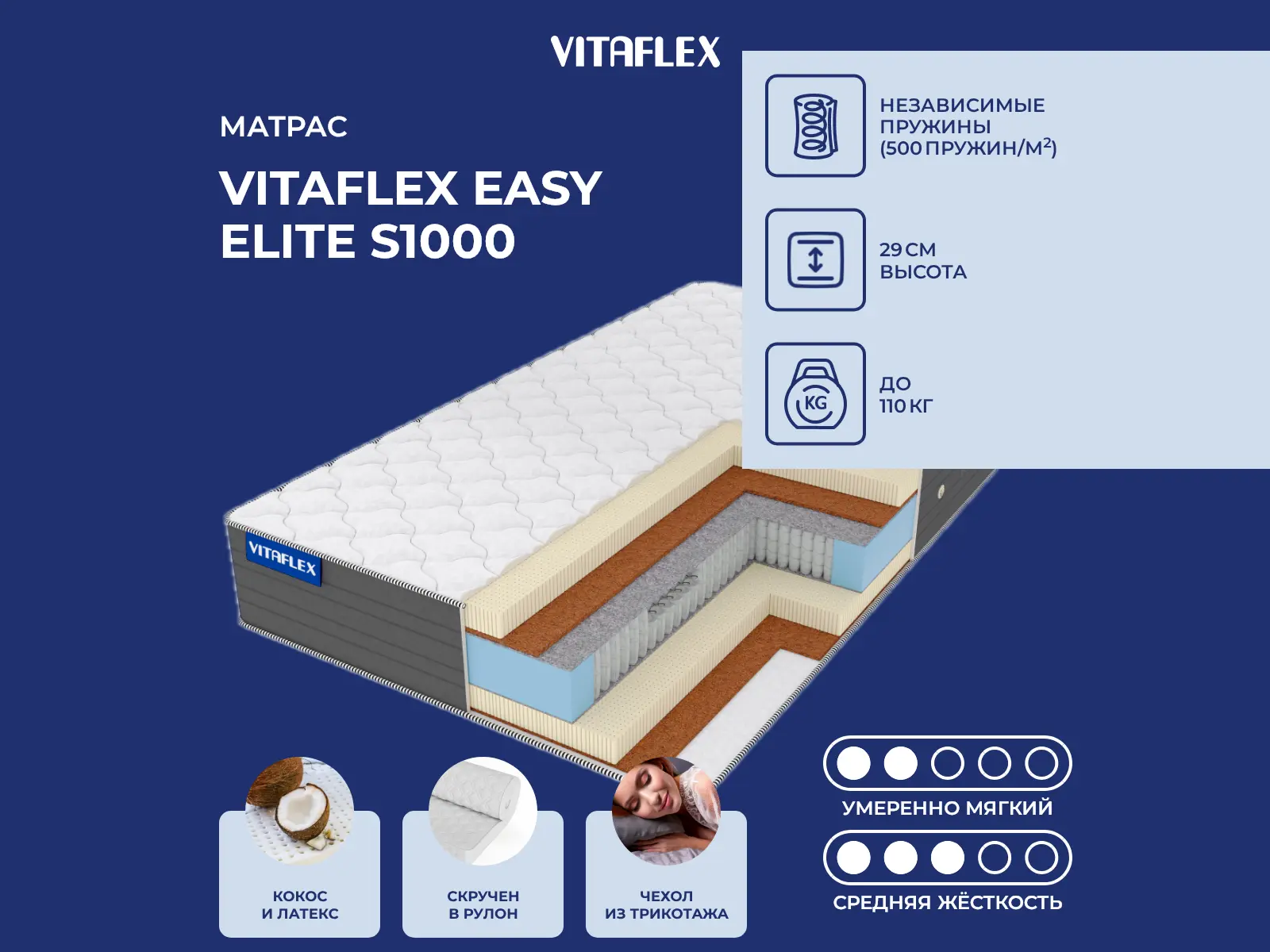 VITAFLEX

МАТРАС

VITAFLEX EASY ELITE S1000

НЕЗАВИСИМЫЕ ПРУЖИНЫ (500 ПРУЖИН/М$^2$)

29 СМ ВЫСОТА

KG

ДО 110 КГ

VITAFLEX

КОКОС И ЛАТЕКС

СКРУЧЕН В РУЛОН

ЧЕХОЛ ИЗ ТРИКОТАЖА

УМЕРЕННО МЯГКИЙ

СРЕДНЯЯ ЖЁСТКОСТЬ