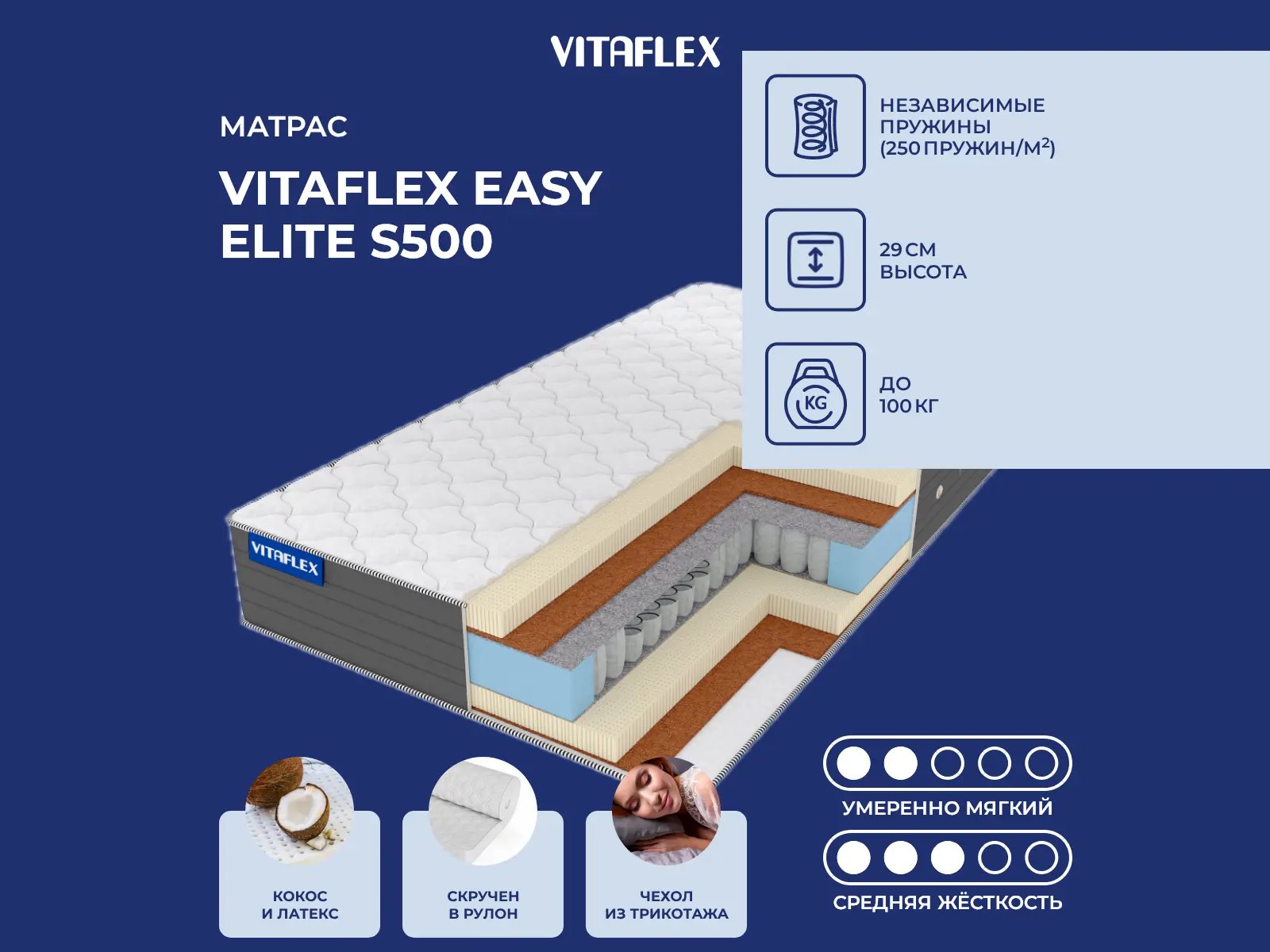 VITAFLEX

МАТРАС

VITAFLEX EASY ELITE S500

НЕЗАВИСИМЫЕ ПРУЖИНЫ (250 ПРУЖИН/М$^2$)

29 СМ ВЫСОТА

KG

ДО 100 КГ

VITAFLEX

КОКОС И ЛАТЕКС

СКРУЧЕН В РУЛОН

ЧЕХОЛ ИЗ ТРИКОТАЖА

УМЕРЕННО МЯГКИЙ

СРЕДНЯЯ ЖЁСТКОСТЬ