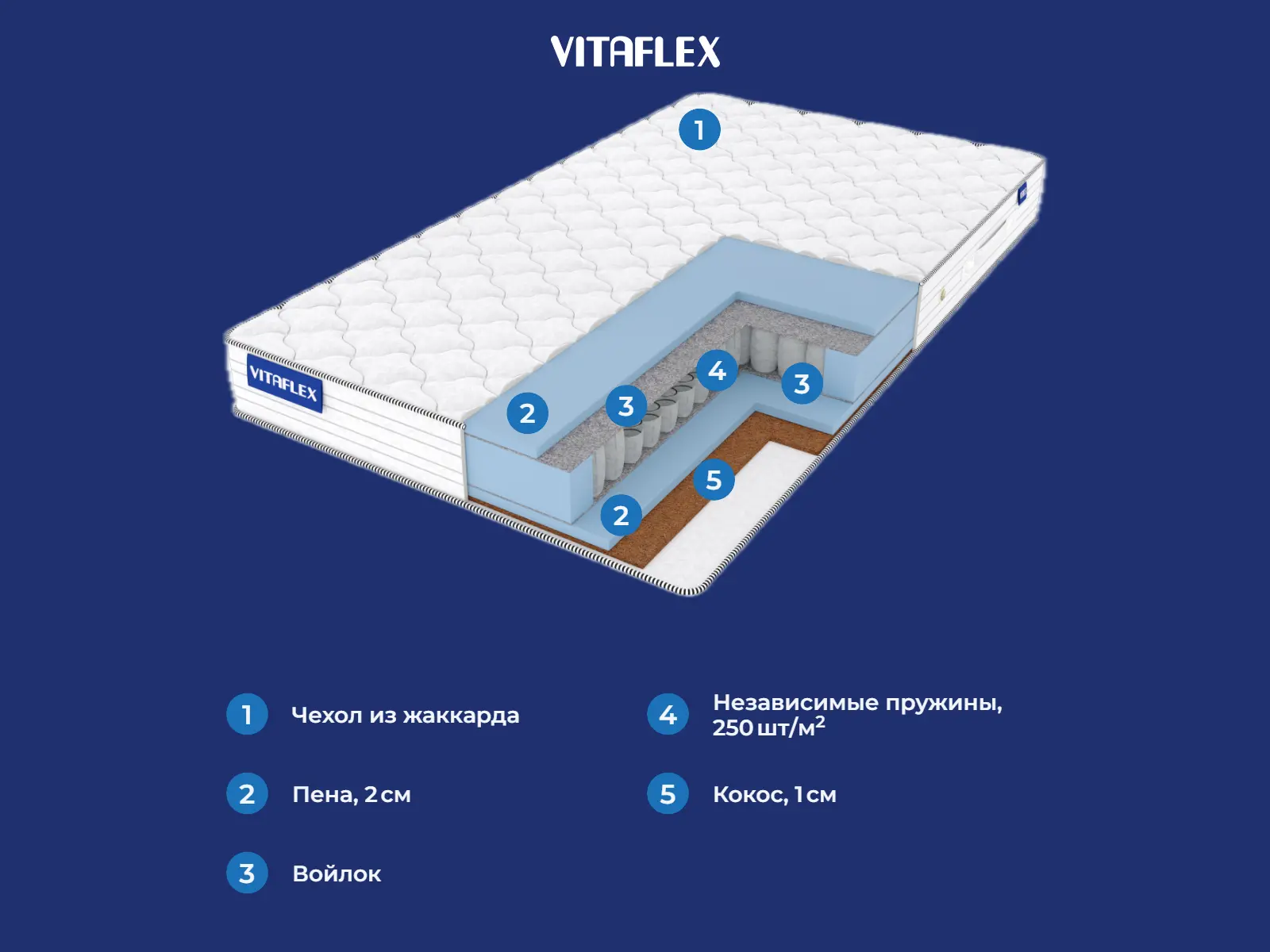 VITAFLEX

1

VITAFLEX

2

3

4

3

5

2

1 Чехол из жаккарда

2 Пена, 2 см

3 Войлок

4 Независимые пружины, 250 шт/м$^2$

5 Кокос, 1 см