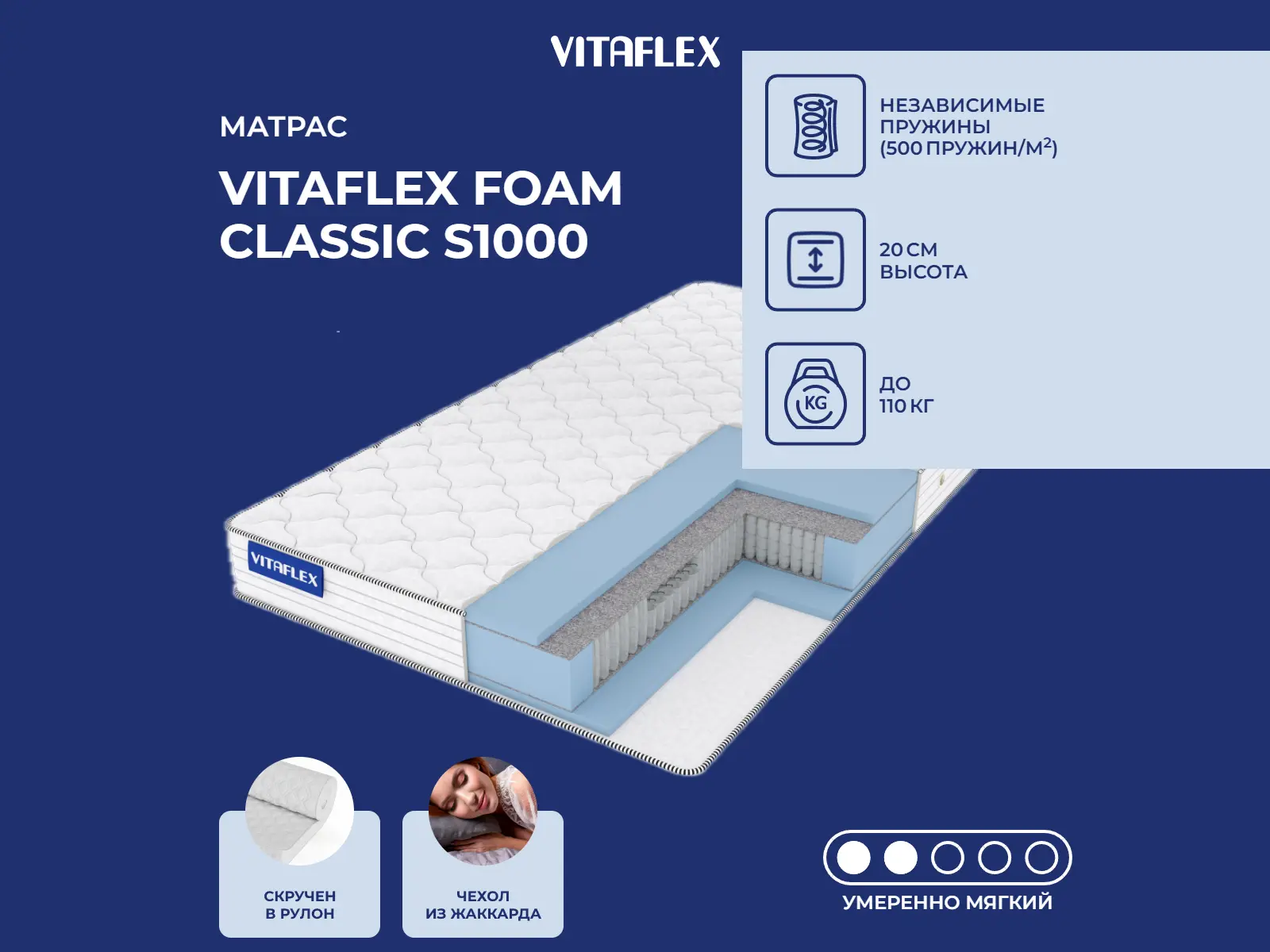 VITAFLEX

МАТРАС

VITAFLEX FOAM CLASSIC S1000

НЕЗАВИСИМЫЕ ПРУЖИНЫ (500 ПРУЖИН/М$^2$)

20 СМ ВЫСОТА

KG

ДО 110 КГ

VITAFLEX

СКРУЧЕН В РУЛОН

ЧЕХОЛ ИЗ ЖАККАРДА

УМЕРЕННО МЯГКИЙ