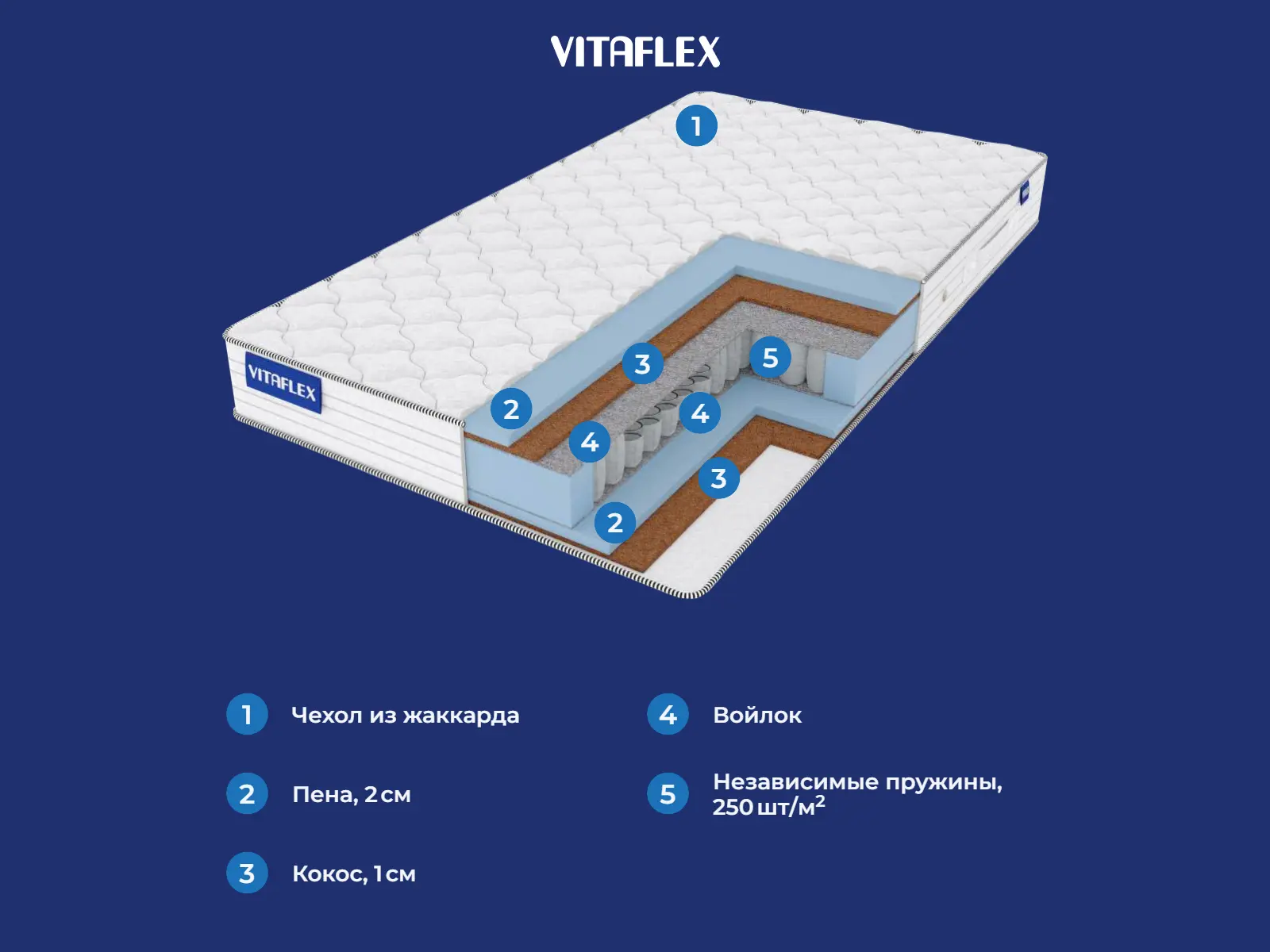 VITAFLEX

1

VITAFLEX

3

5

2

4

4

3

2

1 Чехол из жаккарда

2 Пена, 2 см

3 Кокос, 1 см

4 Войлок

5 Независимые пружины, 250 шт/м$^2$