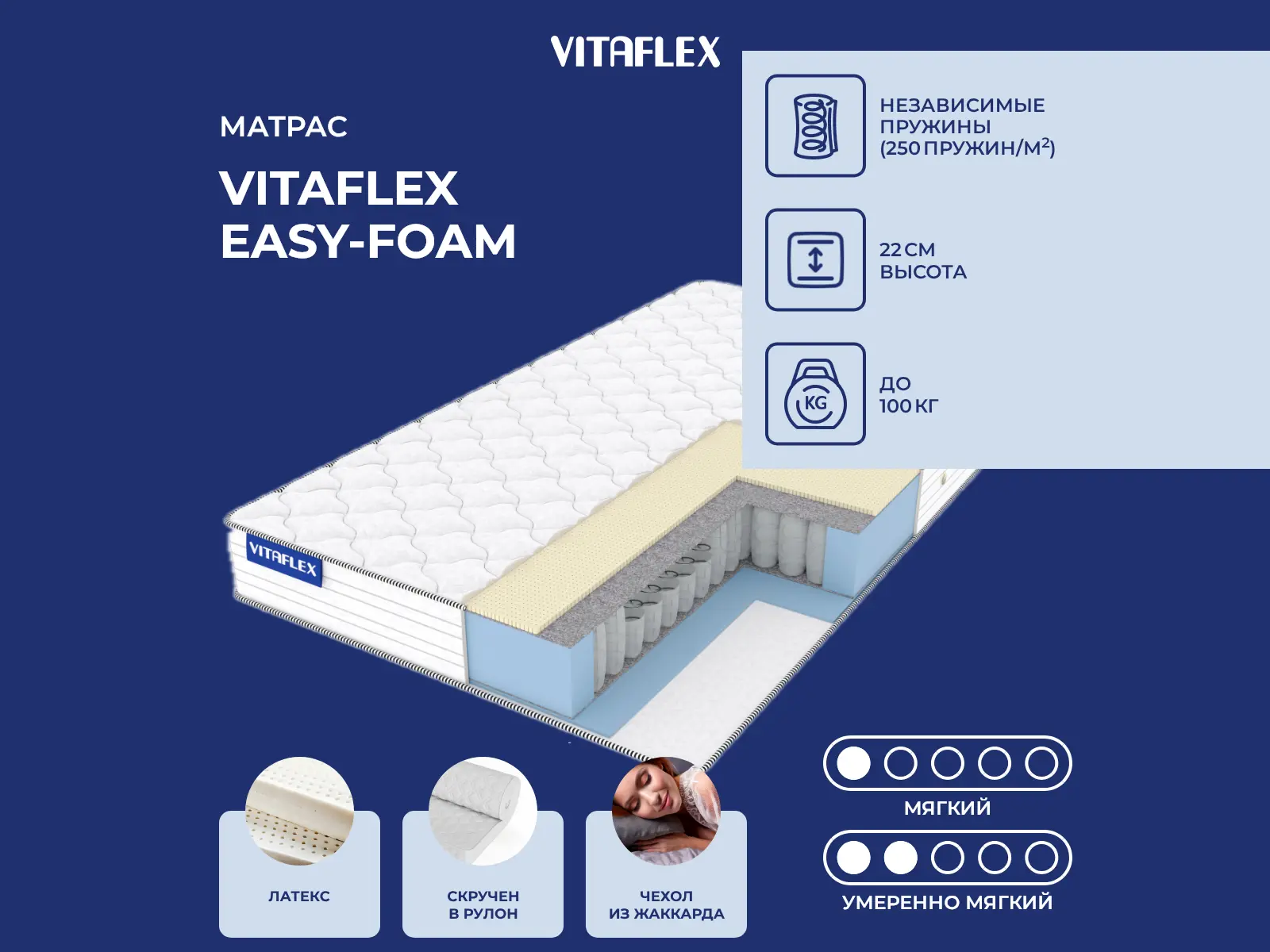 VITAFLEX

МАТРАС

VITAFLEX EASY-FOAM

НЕЗАВИСИМЫЕ ПРУЖИНЫ (250 ПРУЖИН/М$^2$)

22 СМ ВЫСОТА

KG

ДО 100 КГ

VITAFLEX

ЛАТЕКС

СКРУЧЕН В РУЛОН

ЧЕХОЛ ИЗ ЖАККАРДА

МЯГКИЙ

УМЕРЕННО МЯГКИЙ