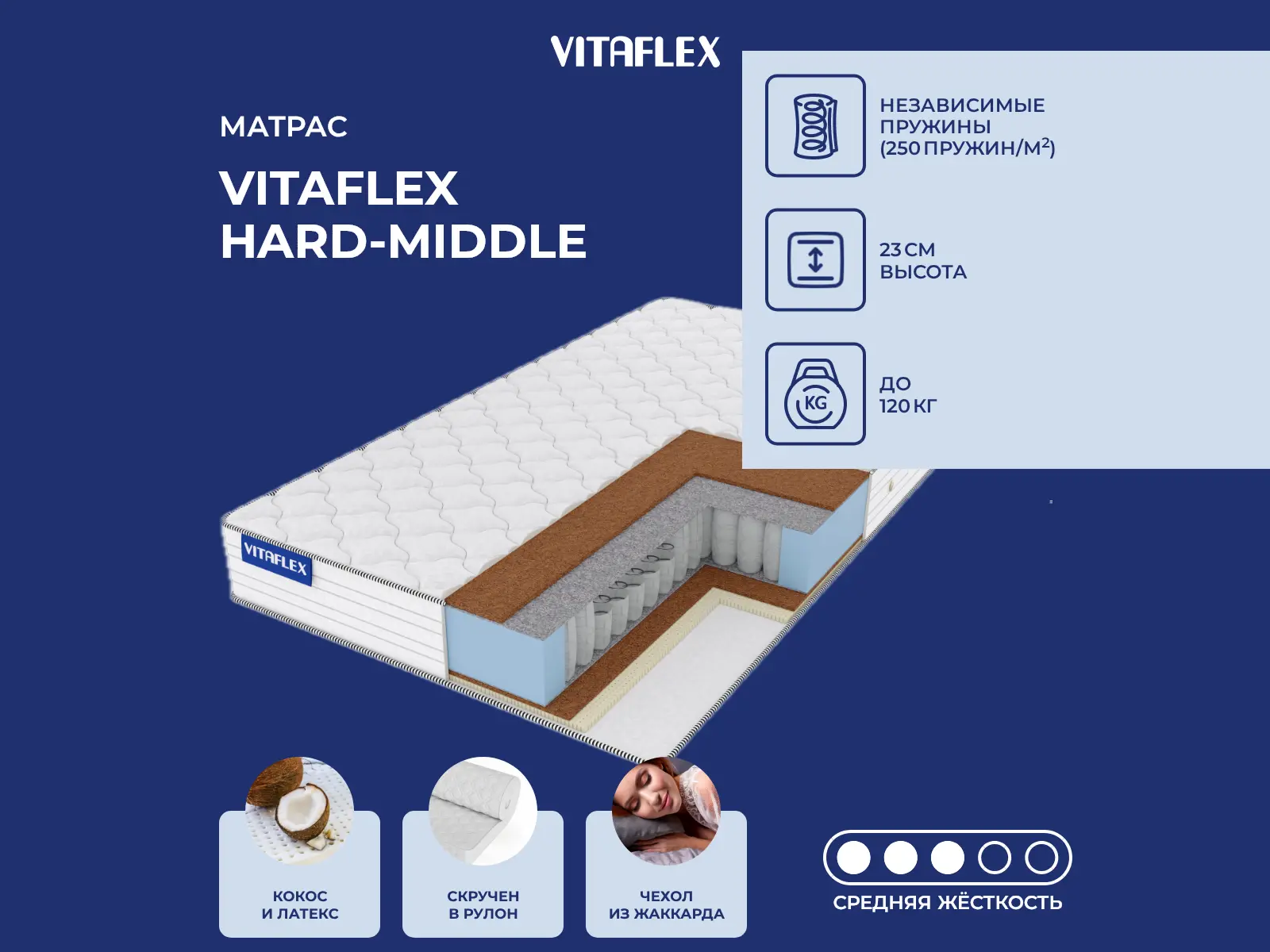 VITAFLEX

МАТРАС

VITAFLEX
HARD-MIDDLE

НЕЗАВИСИМЫЕ ПРУЖИНЫ (250 ПРУЖИН/М$^2$)

23 СМ
ВЫСОТА

KG

ДО
120 КГ

VITAFLEX

КОКОС
И ЛАТЕКС

СКРУЧЕН
В РУЛОН

ЧЕХОЛ
ИЗ ЖАККАРДА

СРЕДНЯЯ ЖЁСТКОСТЬ