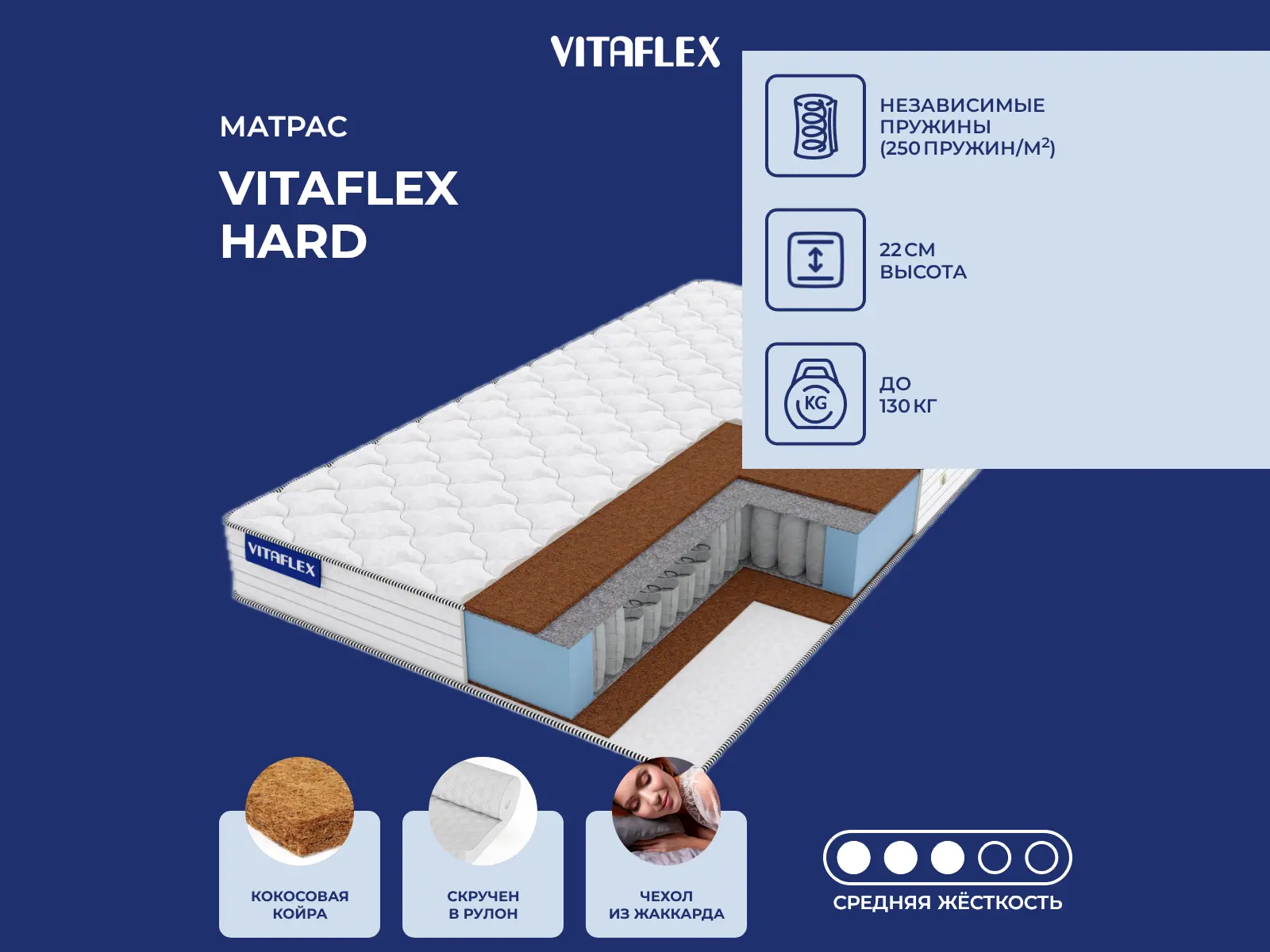 VITAFLEX

МАТРАС

VITAFLEX HARD

НЕЗАВИСИМЫЕ ПРУЖИНЫ (250 ПРУЖИН/М$^2$)

22 СМ ВЫСОТА

KG

ДО 130 КГ

VITAFLEX

КОКОСОВАЯ КОЙРА

СКРУЧЕН В РУЛОН

ЧЕХОЛ ИЗ ЖАККАРДА

СРЕДНЯЯ ЖЁСТКОСТЬ