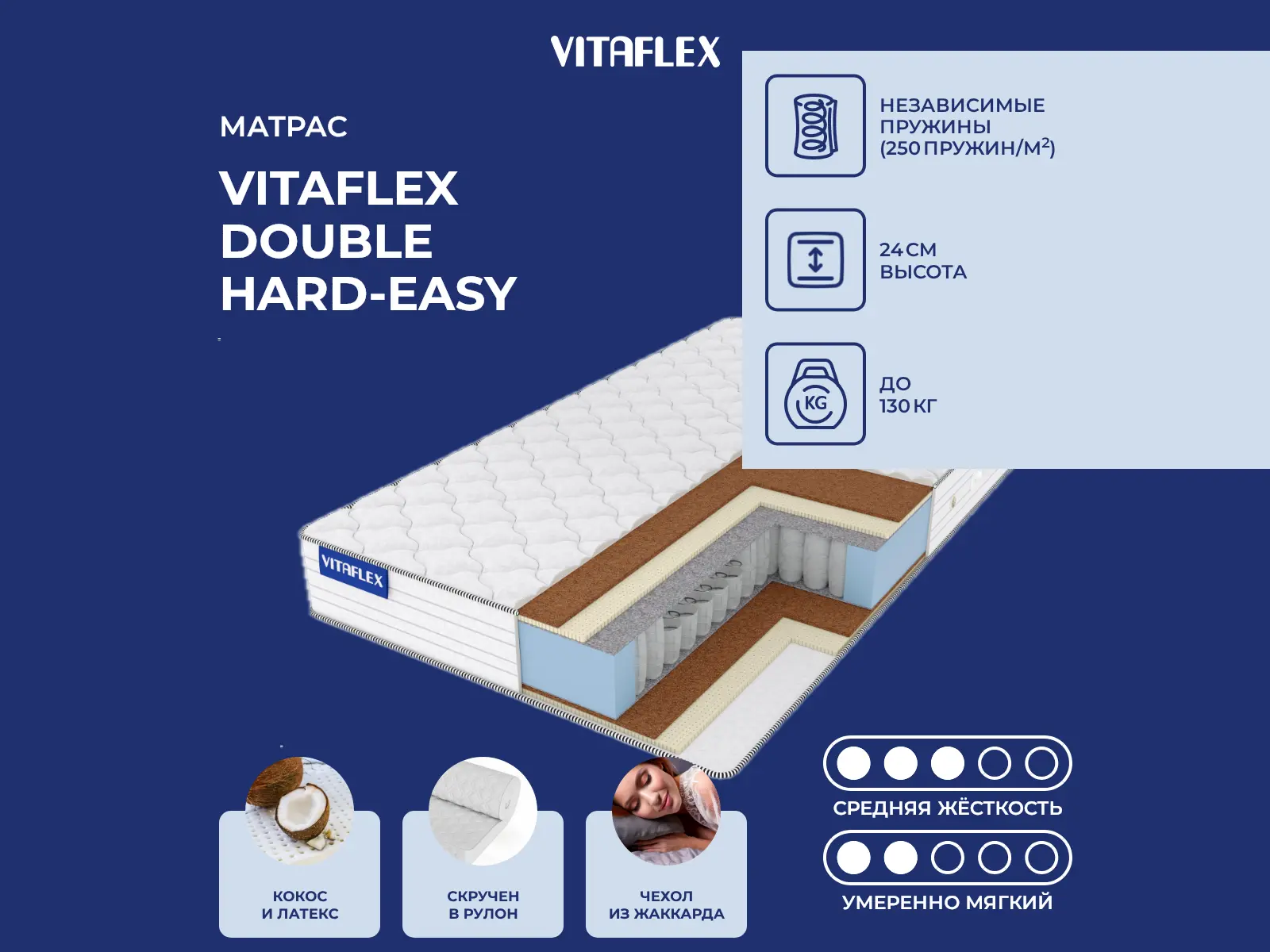 VITAFLEX

МАТРАС

VITAFLEX DOUBLE HARD-EASY

НЕЗАВИСИМЫЕ ПРУЖИНЫ (250 ПРУЖИН/М$^2$)

24 СМ ВЫСОТА

KG

ДО 130 КГ

VITAFLEX

КОКОС И ЛАТЕКС

СКРУЧЕН В РУЛОН

ЧЕХОЛ ИЗ ЖАККАРДА

СРЕДНЯЯ ЖЁСТКОСТЬ

УМЕРЕННО МЯГКИЙ