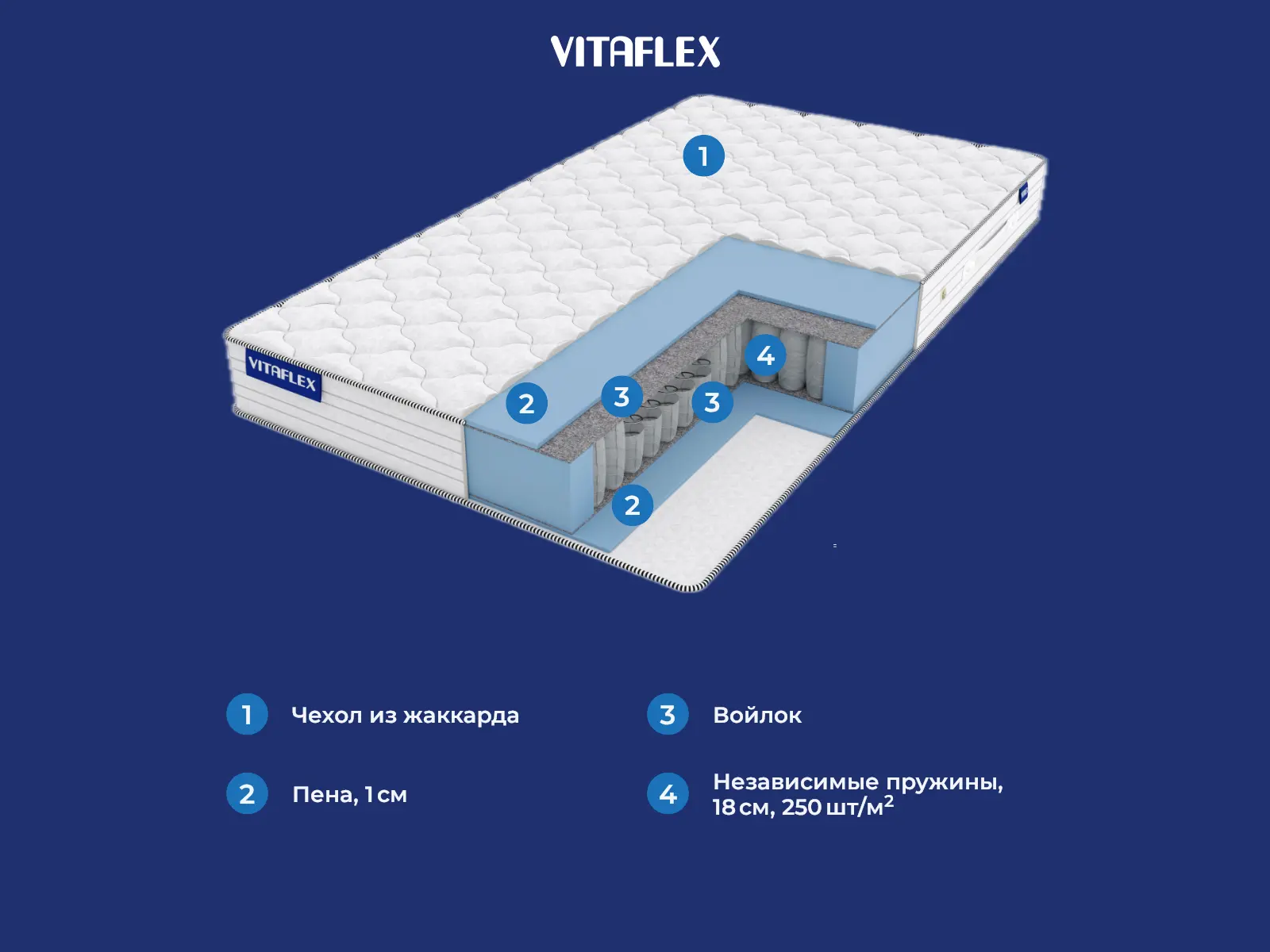 VITAFLEX

1

VITAFLEX

2

3

3

4

2

1 Чехол из жаккарда

2 Пена, 1 см

3 Войлок

4 Независимые пружины, 18 см, 250 шт/м$^2$