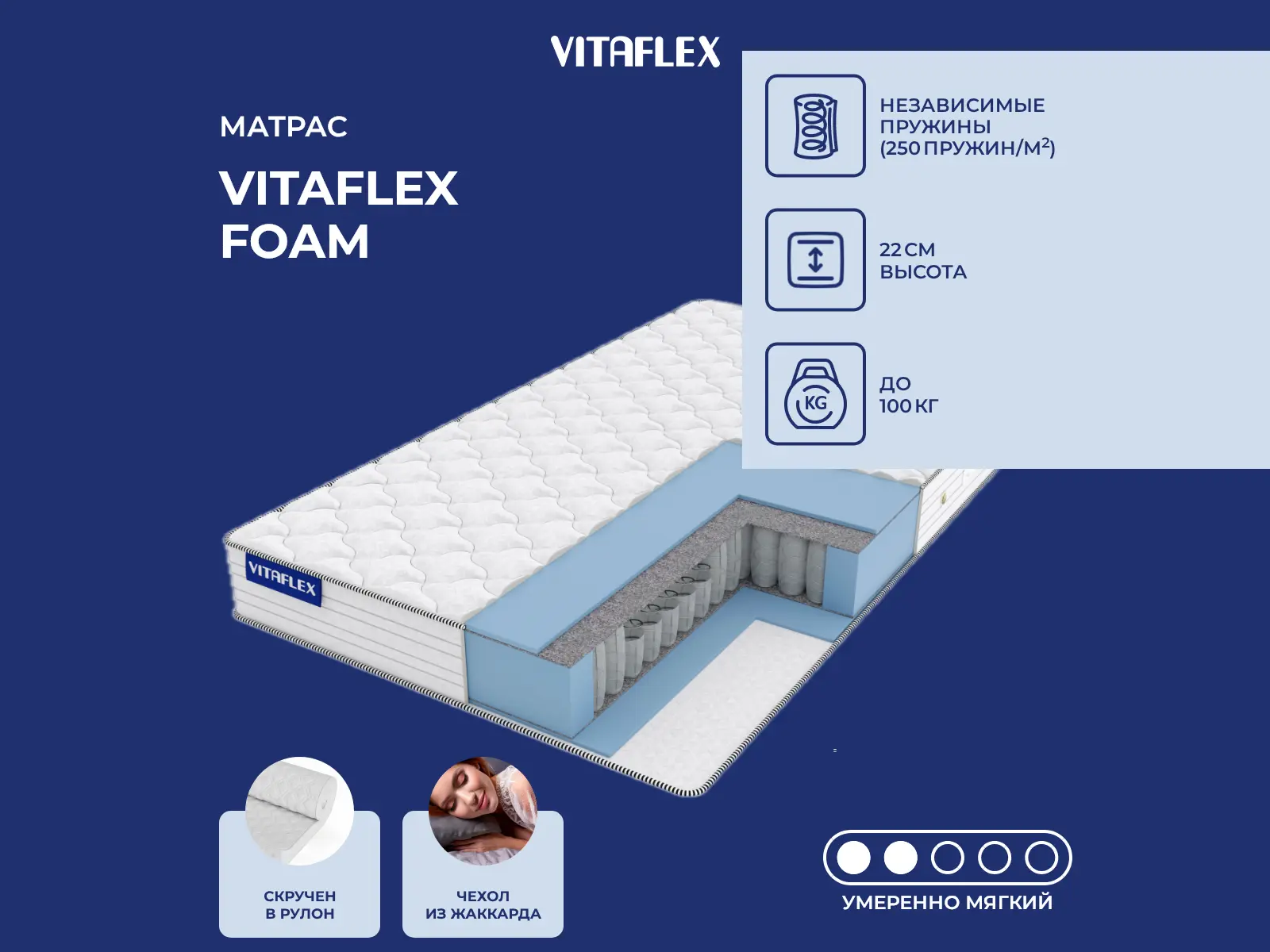 VITAFLEX

МАТРАС

VITAFLEX FOAM

НЕЗАВИСИМЫЕ ПРУЖИНЫ (250 ПРУЖИН/М$^2$)

22 СМ ВЫСОТА

KG

ДО 100 КГ

VITAFLEX

СКРУЧЕН В РУЛОН

ЧЕХОЛ ИЗ ЖАККАРДА

УМЕРЕННО МЯГКИЙ