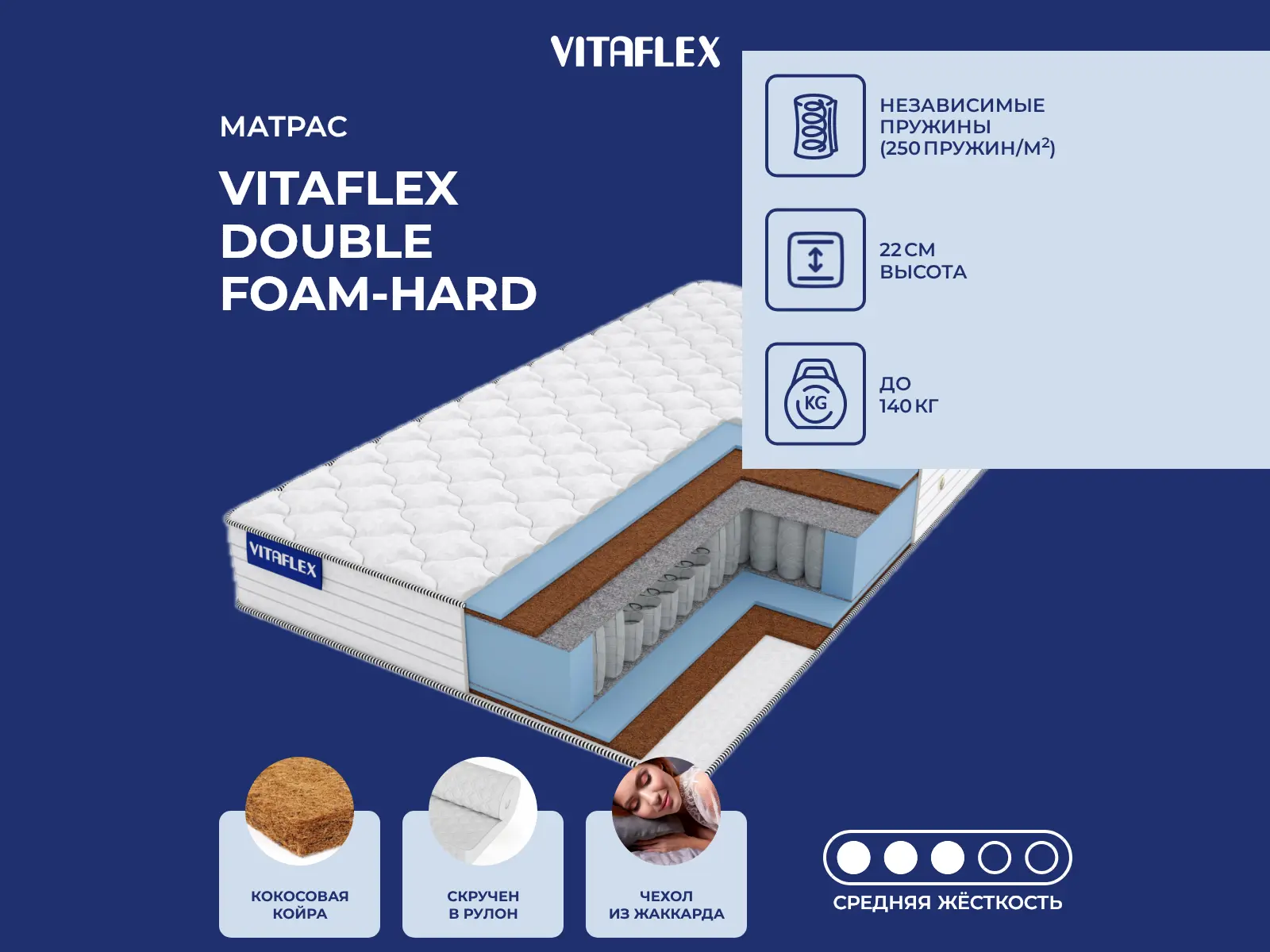 VITAFLEX

МАТРАС

VITAFLEX DOUBLE FOAM-HARD

НЕЗАВИСИМЫЕ ПРУЖИНЫ (250 ПРУЖИН/М$^2$)

22 СМ ВЫСОТА

KG

ДО 140 КГ

VITAFLEX

КОКОСОВАЯ КОЙРА

СКРУЧЕН В РУЛОН

ЧЕХОЛ ИЗ ЖАККАРДА

СРЕДНЯЯ ЖЁСТКОСТЬ