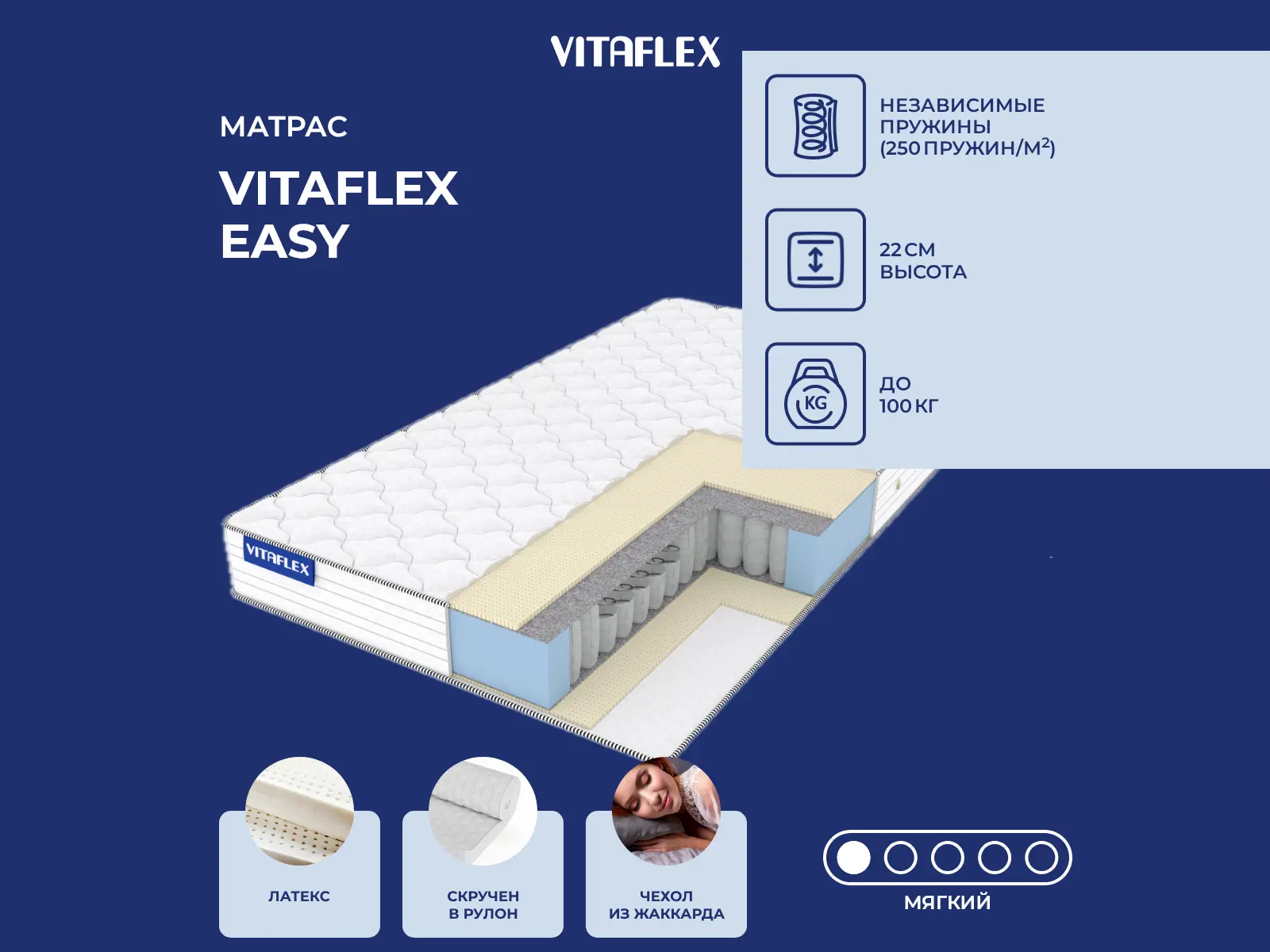 VITAFLEX

МАТРАС

VITAFLEX EASY

НЕЗАВИСИМЫЕ ПРУЖИНЫ (250 ПРУЖИН/М$^2$)

22 СМ ВЫСОТА

KG

ДО 100 КГ

VITAFLEX

ЛАТЕКС

СКРУЧЕН В РУЛОН

ЧЕХОЛ ИЗ ЖАККАРДА

МЯГКИЙ