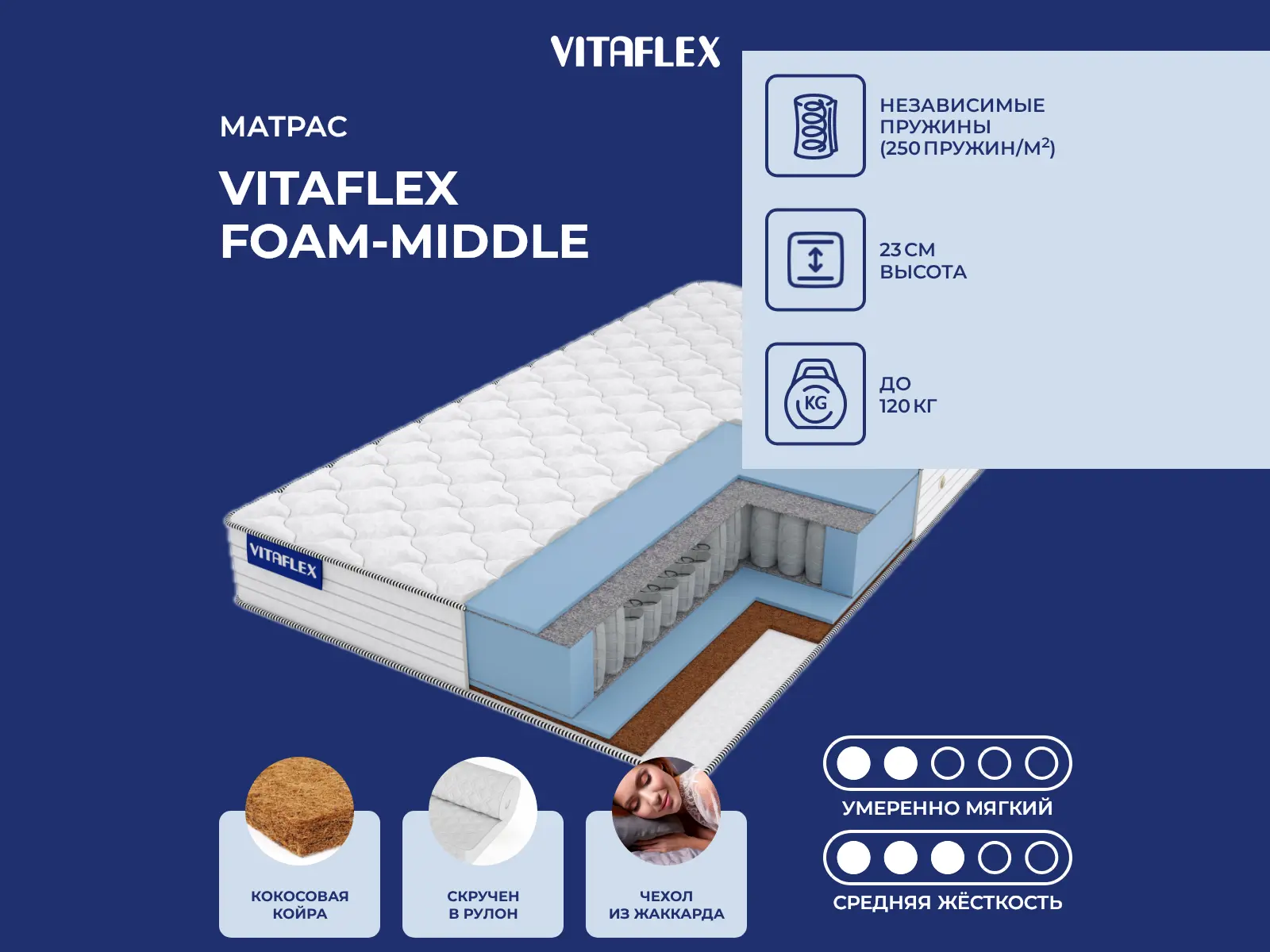 VITAFLEX

МАТРАС

VITAFLEX
FOAM-MIDDLE

НЕЗАВИСИМЫЕ ПРУЖИНЫ (250 ПРУЖИН/М$^2$)

23 СМ ВЫСОТА

KG

ДО 120 КГ

VITAFLEX

КОКОСОВАЯ КОЙРА

СКРУЧЕН В РУЛОН

ЧЕХОЛ ИЗ ЖАККАРДА

УМЕРЕННО МЯГКИЙ

СРЕДНЯЯ ЖЁСТКОСТЬ