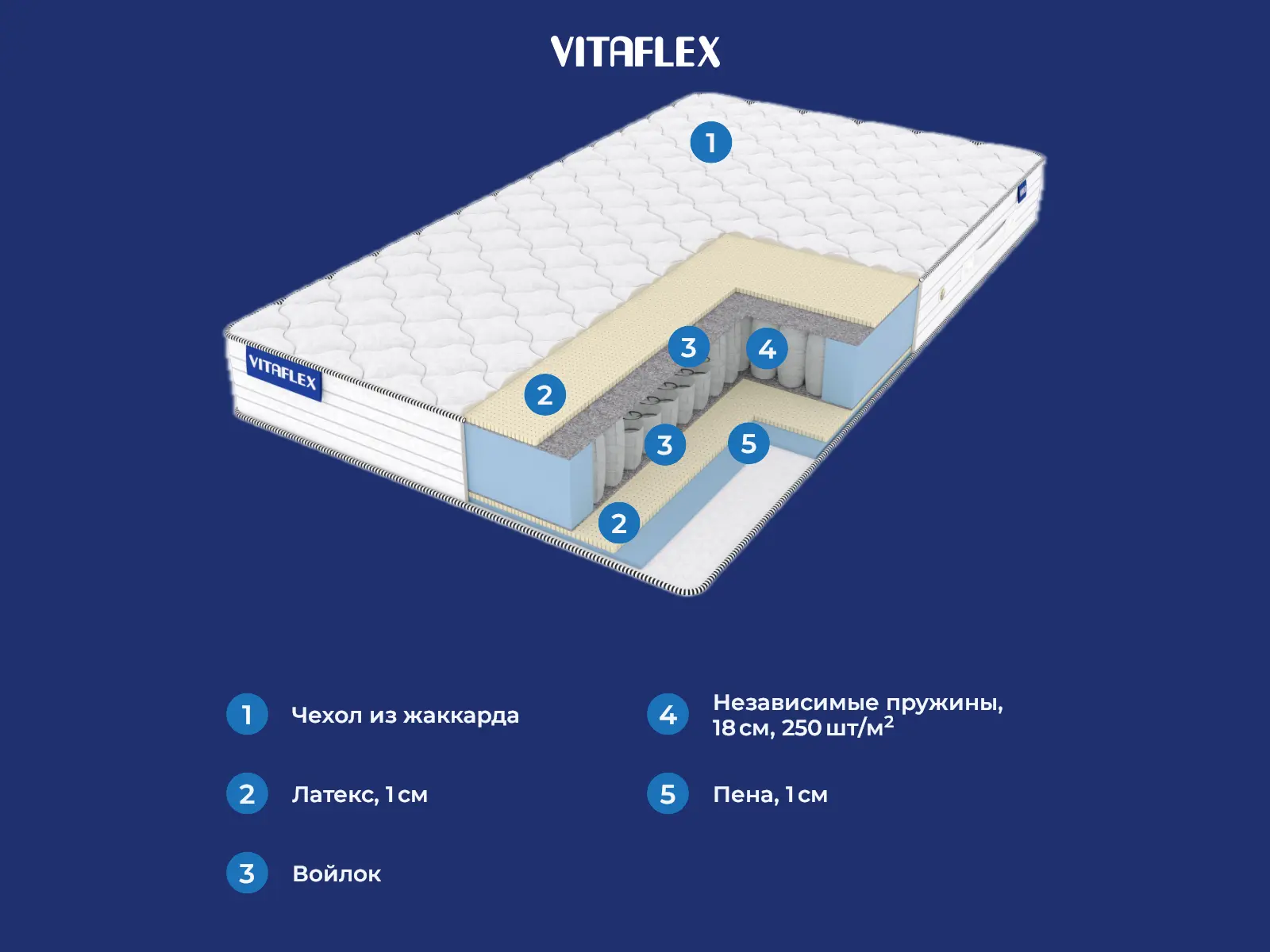 VITAFLEX

1

VITAFLEX

3 4

2

3 5

2

1 Чехол из жаккарда

2 Латекс, 1 см

3 Войлок

4 Независимые пружины, 18 см, 250 шт/м$^2$

5 Пена, 1 см