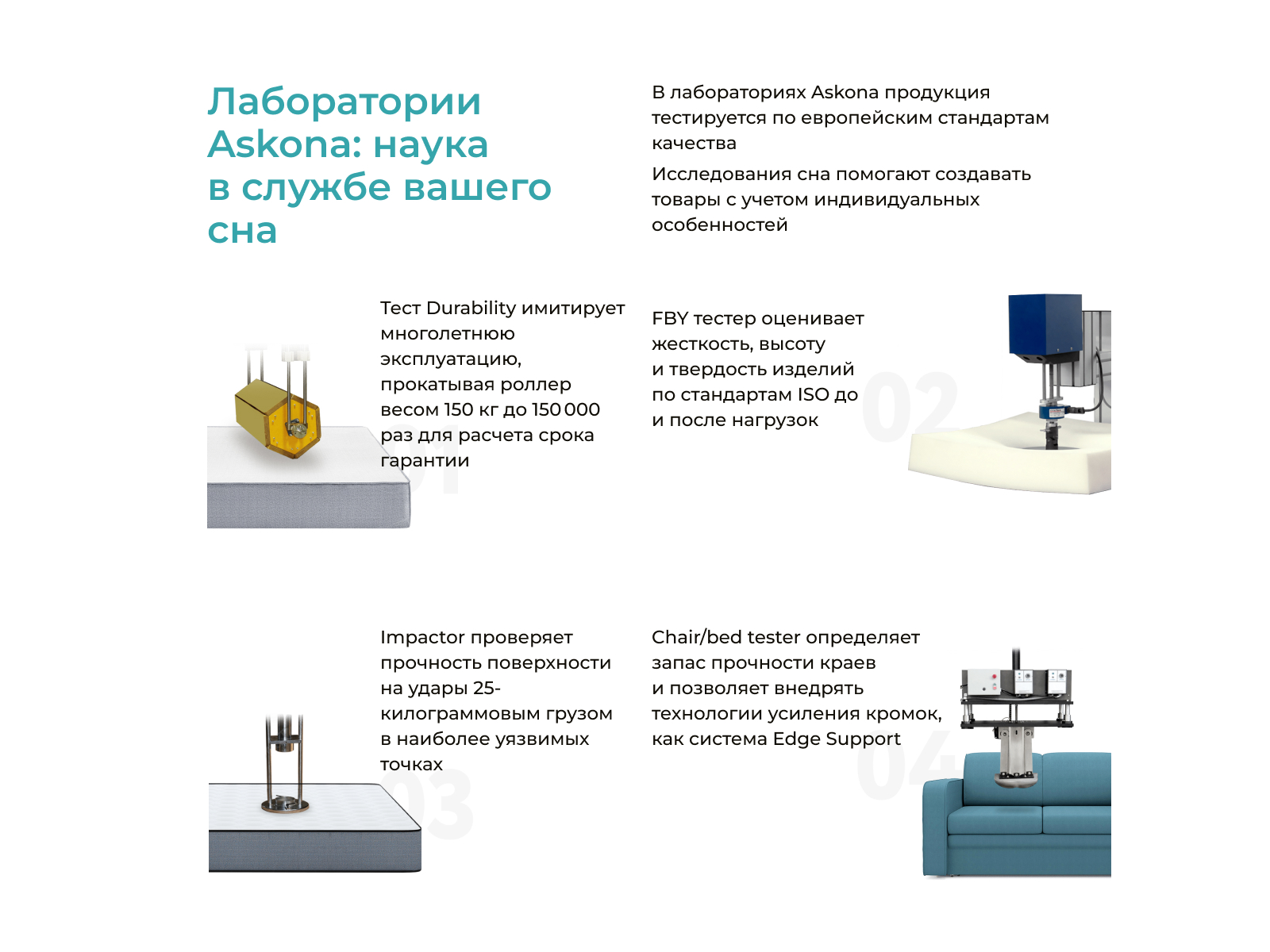 Лаборатории Askona: наука в службе вашего сна

В лабораториях Askona продукция тестируется по европейским стандартам качества

Исследования сна помогают создавать товары с учетом индивидуальных особенностей

Тест Durability имитирует многолетнюю эксплуатацию, прокатывая роллер весом 150 кг до 150 000 раз для расчета срока гарантии

01

FBY тестер оценивает жесткость, высоту и твердость изделий по стандартам ISO до и после нагрузок

02

Impactor проверяет прочность поверхности на удары 25-килограммовым грузом в наиболее уязвимых точках

03

Chair/bed tester определяет запас прочности краев и позволяет внедрять технологии усиления кромок, как система Edge Support

04